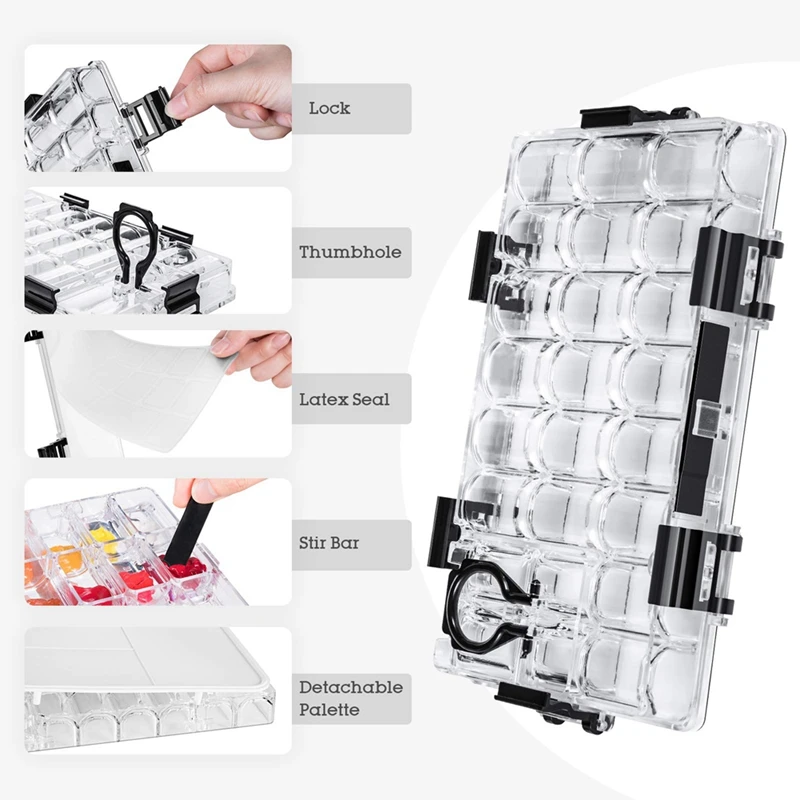 Lock

Thumbhole

Latex Seal

Stir Bar

Detachable Palette