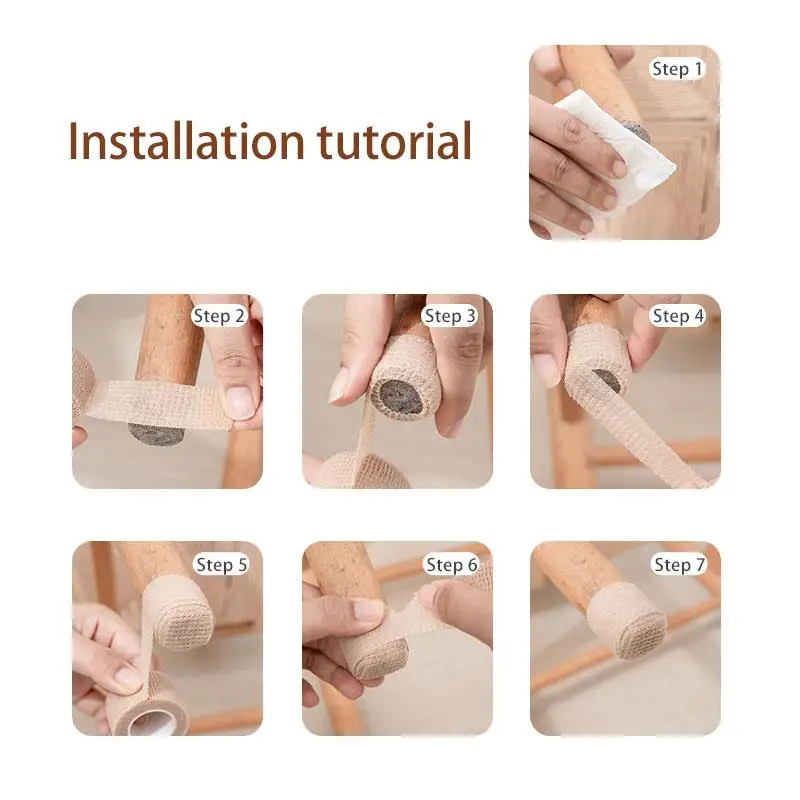 Installation tutorial

Step 1

Step 2

Step 3

Step 4

Step 5

Step 6

Step 7