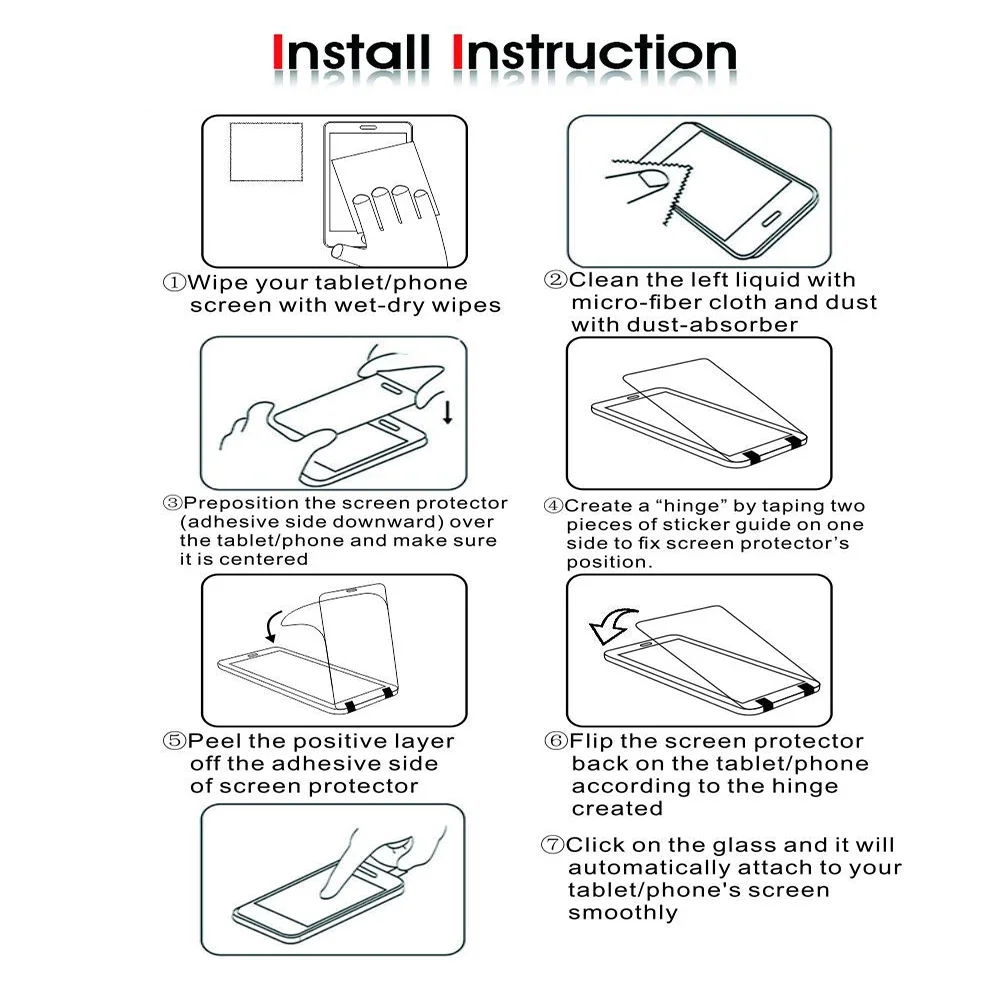 Install Instruction

①Wipe your tablet/phone screen with wet-dry wipes

②Clean the left liquid with micro-fiber cloth and dust with dust-absorber

③Preposition the screen protector (adhesive side downward) over the tablet/phone and make sure it is centered

④Create a "hinge" by taping two pieces of sticker guide on one side to fix screen protector's position.

⑤Peel the positive layer off the adhesive side of screen protector

⑥Flip the screen protector back on the tablet/phone according to the hinge created

⑦Click on the glass and it will automatically attach to your tablet/phone's screen smoothly