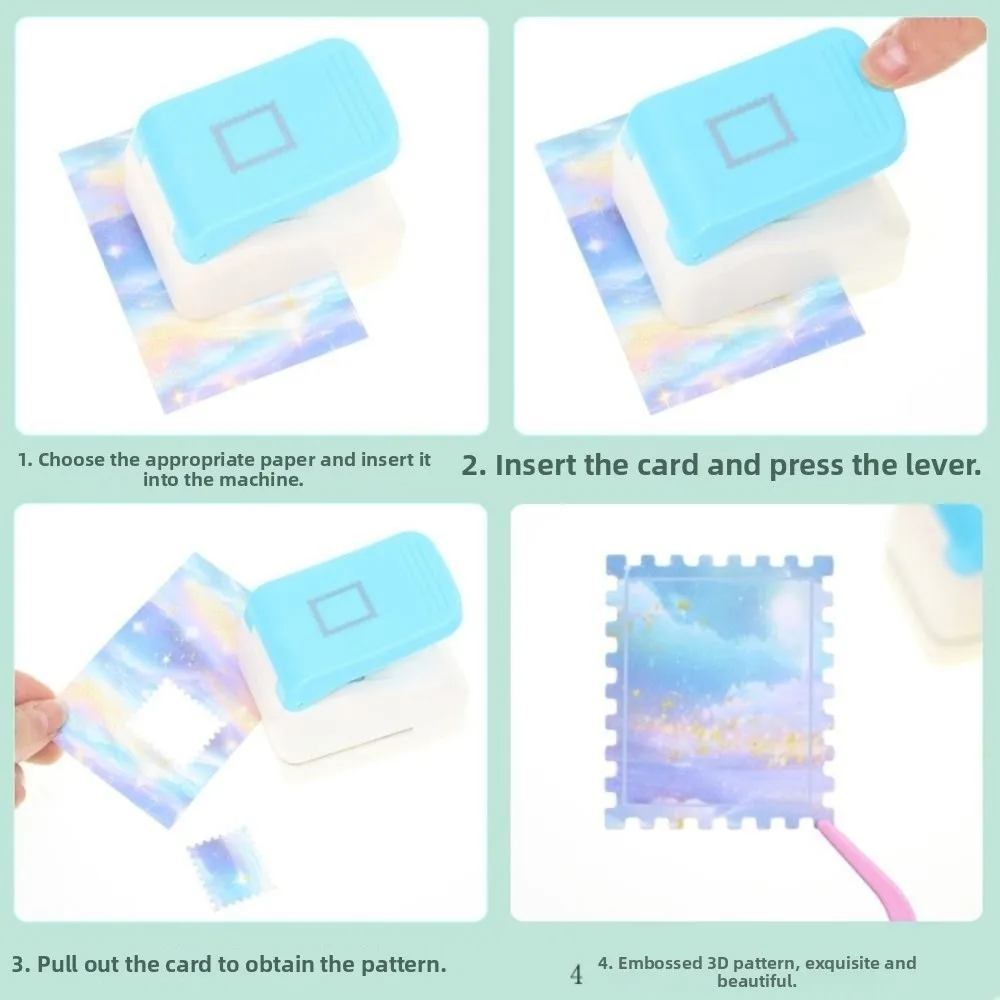 1. Choose the appropriate paper and insert it into the machine.

2. Insert the card and press the lever.

3. Pull out the card to obtain the pattern.

4

4. Embossed 3D pattern, exquisite and beautiful.