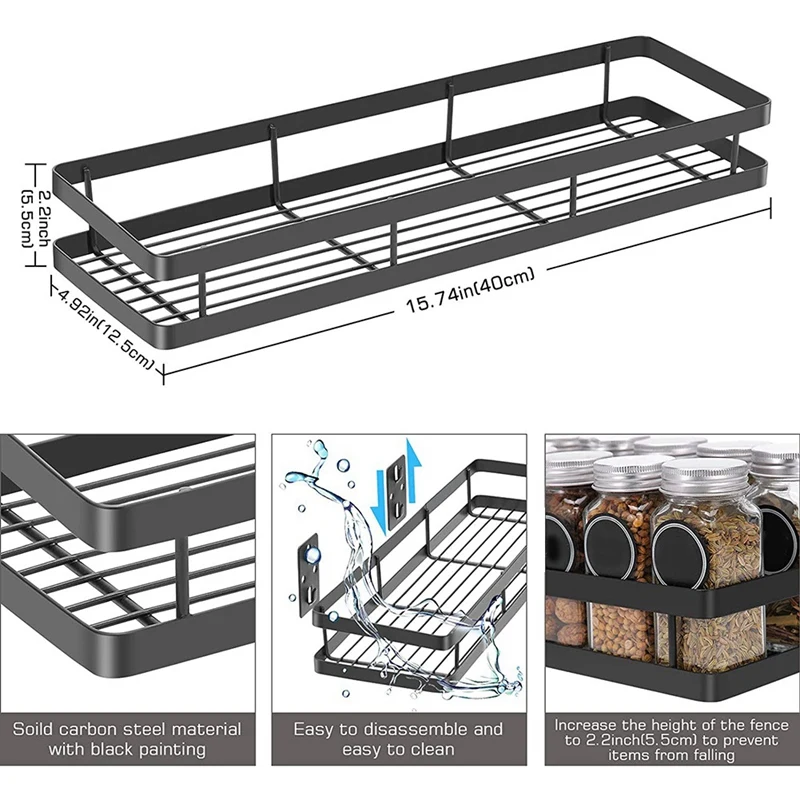 2.2inch (5.5cm)

4.92in(12.5cm)

15.74in(40cm)

Soild carbon steel material with black painting

Easy to disassemble and easy to clean

Increase the height of the fence to 2.2inch(5.5cm) to prevent items from falling