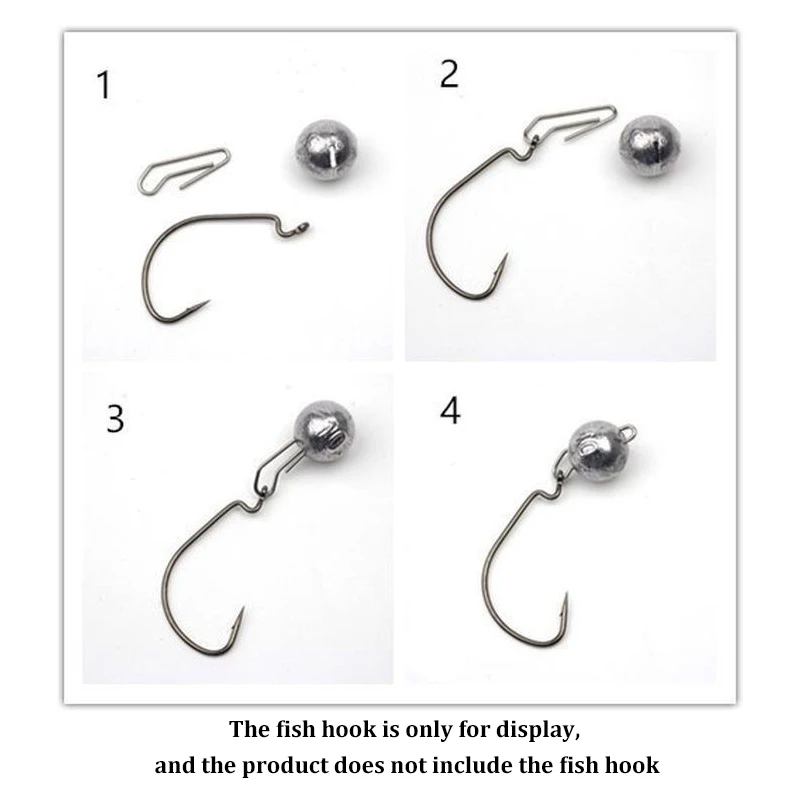 1

2

3

4

The fish hook is only for display,
and the product does not include the fish hook