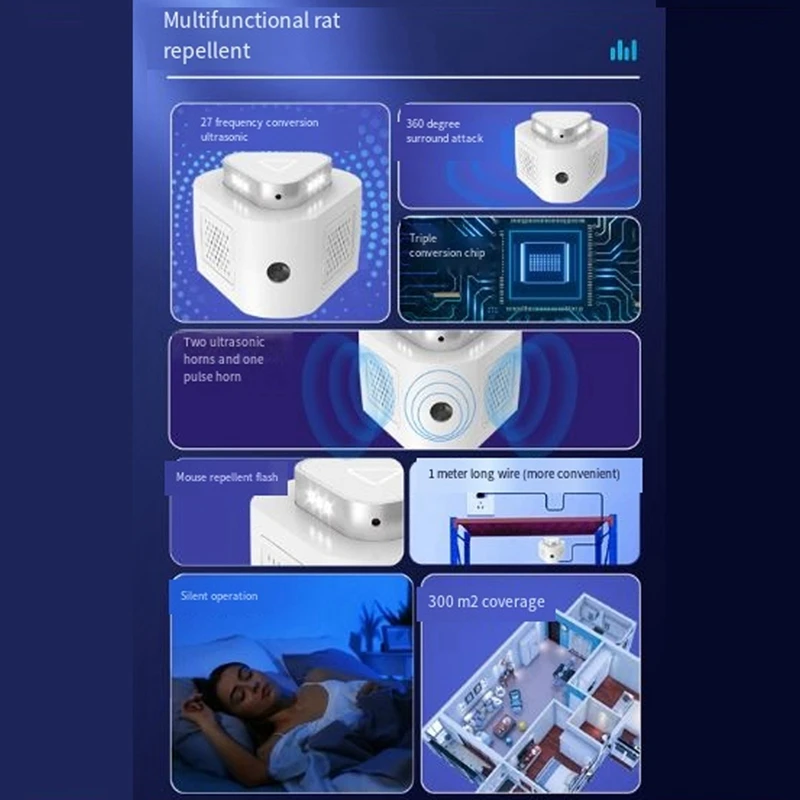 Multifunctional rat repellent

27 frequency conversion ultrasonic

360 degree surround attack

Triple conversion chip

Two ultrasonic horns and one pulse horn

Mouse repellent flash

1 meter long wire (more convenient)

Silent operation

300 m2 coverage