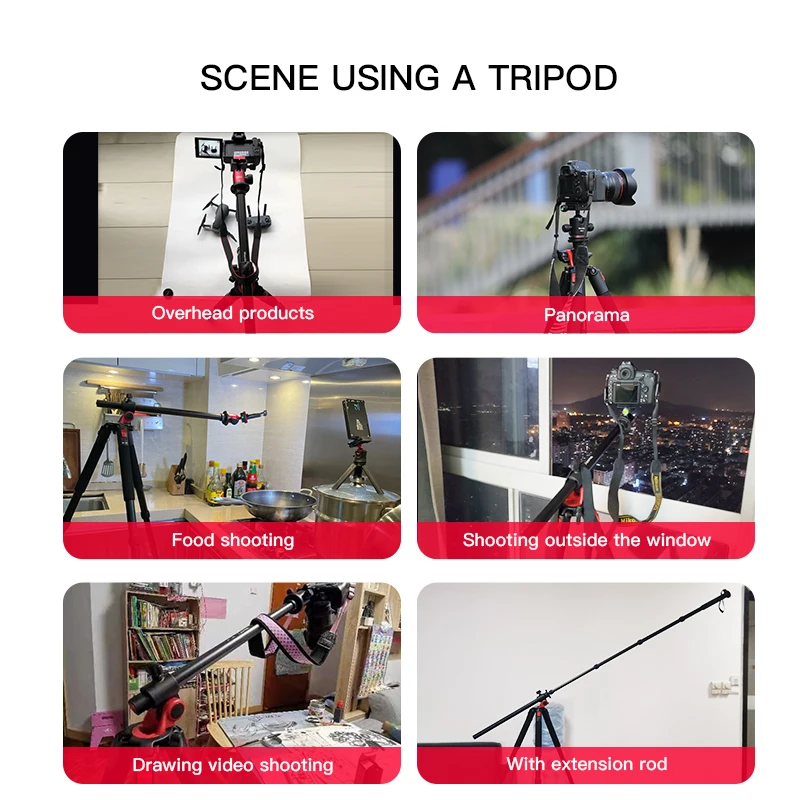 SCENE USING A TRIPOD

Overhead products

Panorama

Food shooting

Shooting outside the window

Drawing video shooting

With extension rod