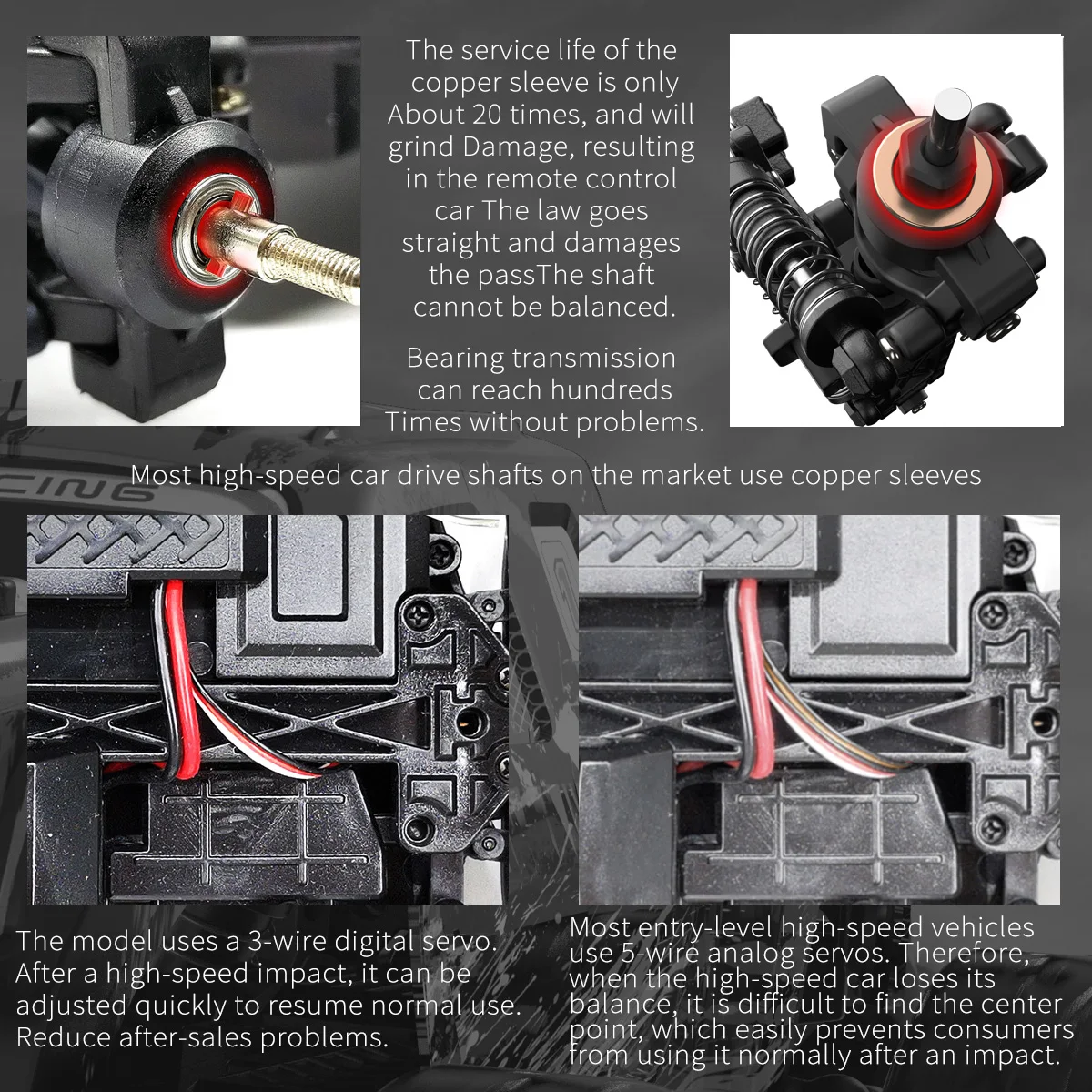 The service life of the copper sleeve is only About 20 times, and will grind Damage, resulting in the remote control car The law goes straight and damages the passThe shaft cannot be balanced.

Bearing transmission can reach hundreds Times without problems.

Most high-speed car drive shafts on the market use copper sleeves

The model uses a 3-wire digital servo. After a high-speed impact, it can be adjusted quickly to resume normal use. Reduce after-sales problems.

Most entry-level high-speed vehicles use 5-wire analog servos. Therefore, when the high-speed car loses its balance, it is difficult to find the center point, which easily prevents consumers from using it normally after an impact.