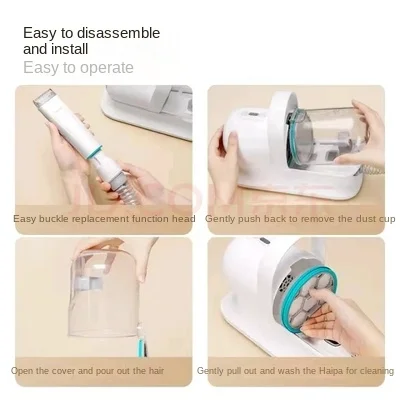 Easy to disassemble and install

Easy to operate

Easy buckle replacement function head

Gently push back to remove the dust cup

Open the cover and pour out the hair

Gently pull out and wash the Haipa for cleaning