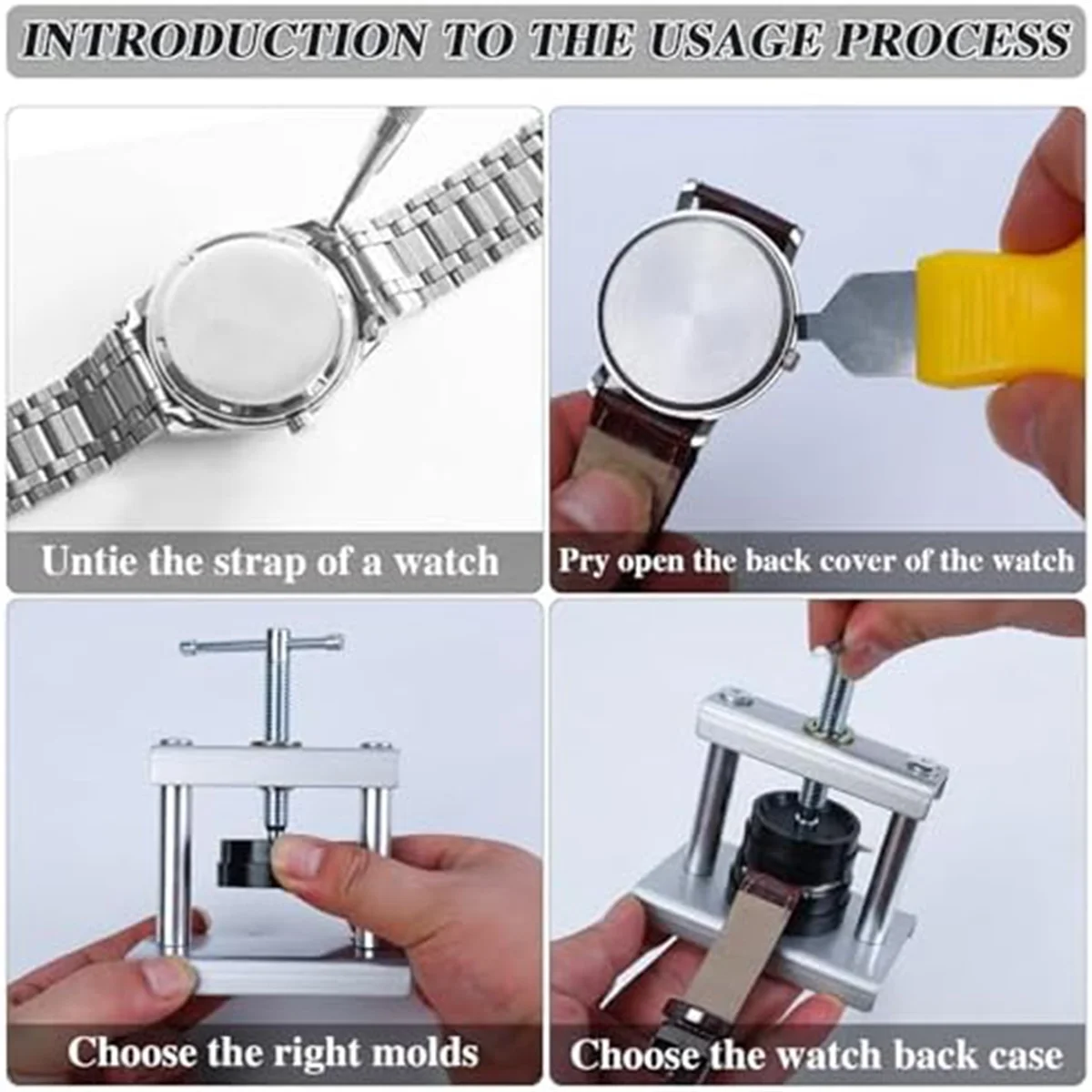 INTRODUCTION TO THE USAGE PROCESS

Untie the strap of a watch

Pry open the back cover of the watch

Choose the right molds

Choose the watch back case