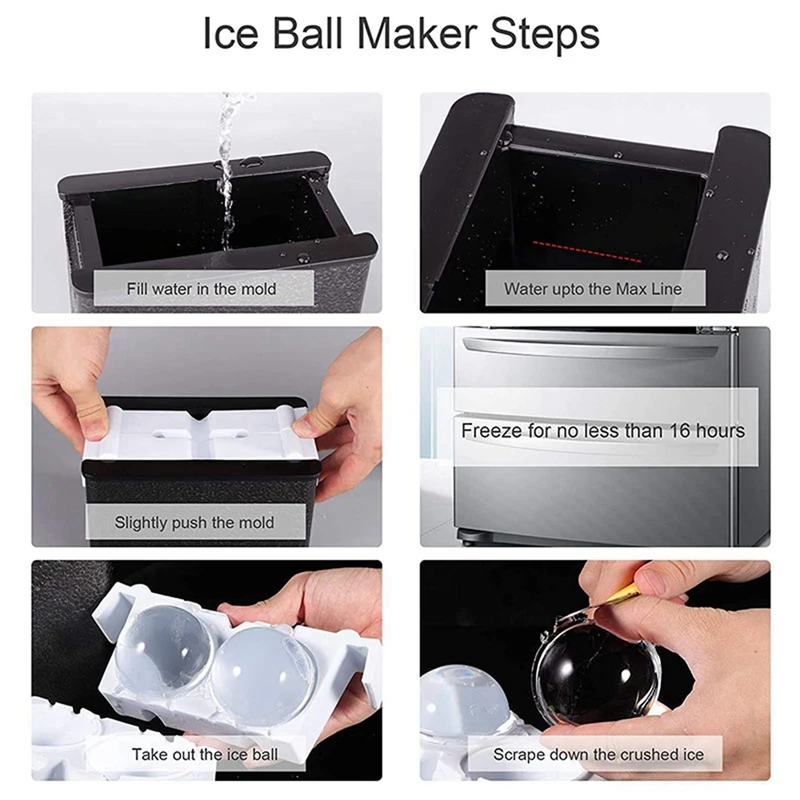 Ice Ball Maker Steps

Fill water in the mold

Water upto the Max Line

Slightly push the mold

Freeze for no less than 16 hours

Take out the ice ball

Scrape down the crushed ice