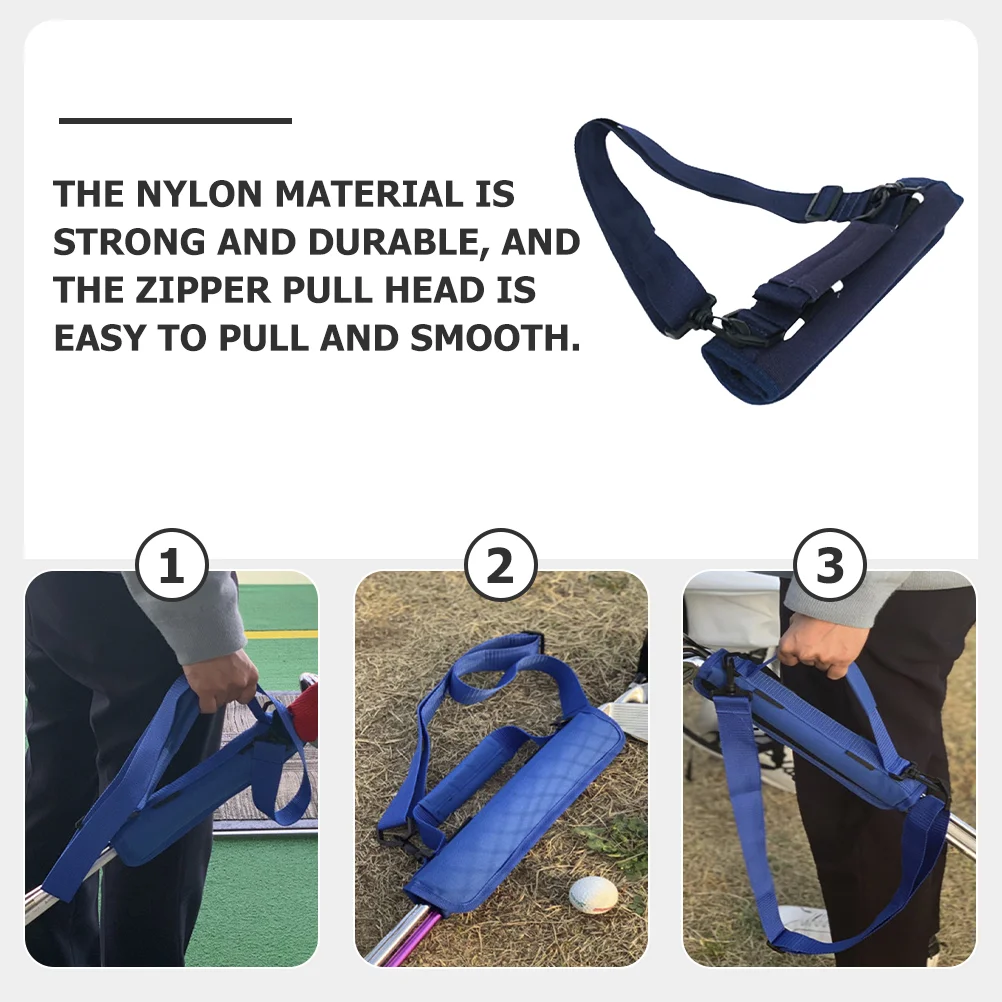 THE NYLON MATERIAL IS STRONG AND DURABLE, AND THE ZIPPER PULL HEAD IS EASY TO PULL AND SMOOTH.

1

2

3