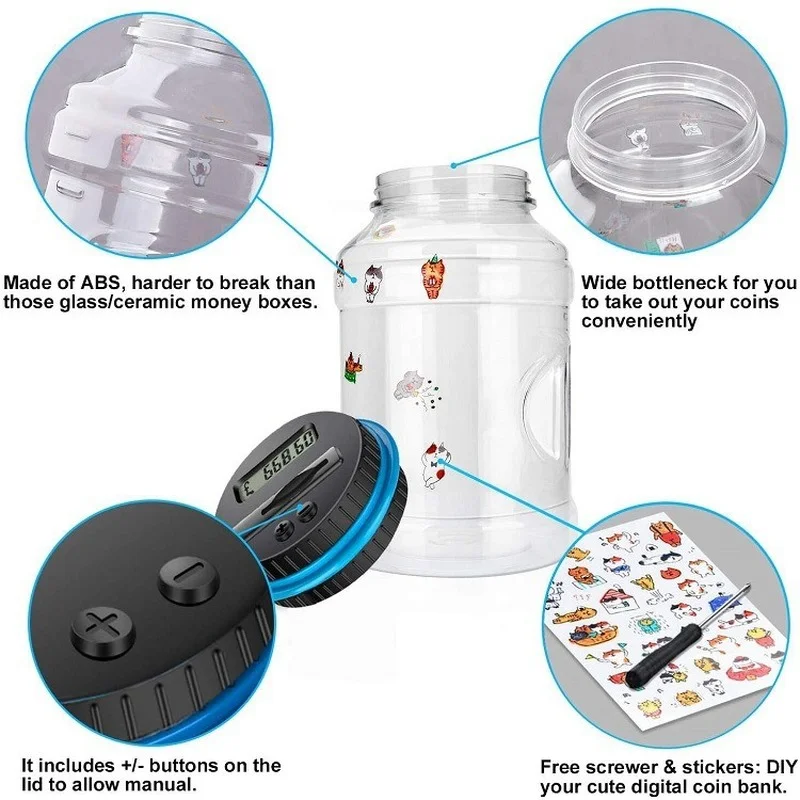 Made of ABS, harder to break than those glass/ceramic money boxes.

Wide bottleneck for you to take out your coins conveniently

£ 668.60

It includes +/- buttons on the lid to allow manual.

Free screwer & stickers: DIY your cute digital coin bank.