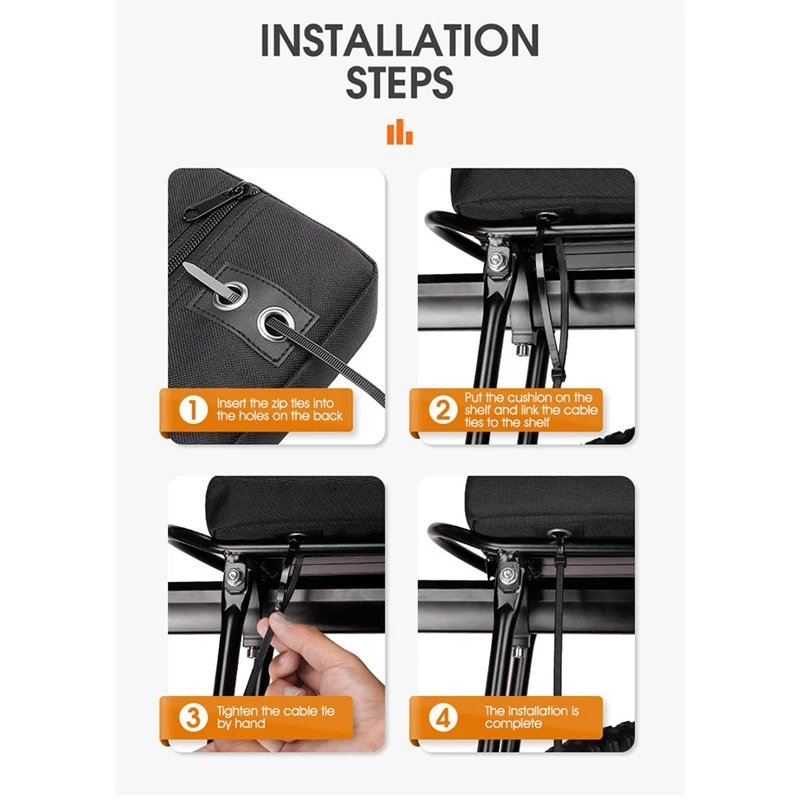 INSTALLATION STEPS

1 Insert the zip ties into the holes on the back

2 Put the cushion on the shelf and link the cable ties to the shelf

3 Tighten the cable tie by hand

4 The installation is complete