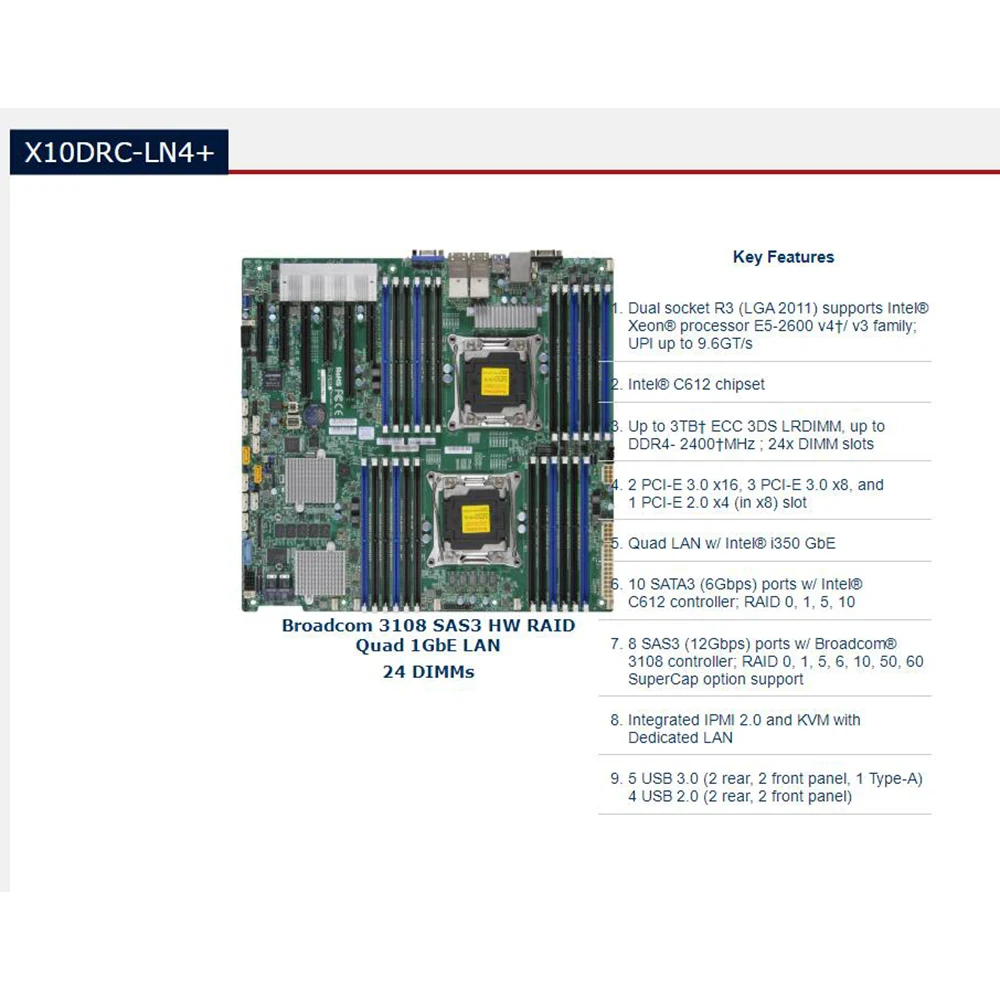 X10DRC-LN4+

Broadcom 3108 SAS3 HW RAID
Quad 1GbE LAN
24 DIMMs

Key Features

1. Dual socket R3 (LGA 2011) supports Intel® Xeon® processor E5-2600 v4†/ v3 family; UPI up to 9.6GT/s

2. Intel® C612 chipset

3. Up to 3TB† ECC 3DS LRDIMM, up to DDR4- 2400†MHz ; 24x DIMM slots

4. 2 PCI-E 3.0 x16, 3 PCI-E 3.0 x8, and 1 PCI-E 2.0 x4 (in x8) slot

5. Quad LAN w/ Intel® i350 GbE

6. 10 SATA3 (6Gbps) ports w/ Intel® C612 controller; RAID 0, 1, 5, 10

7. 8 SAS3 (12Gbps) ports w/ Broadcom® 3108 controller; RAID 0, 1, 5, 6, 10, 50, 60 SuperCap option support

8. Integrated IPMI 2.0 and KVM with Dedicated LAN

9. 5 USB 3.0 (2 rear, 2 front panel, 1 Type-A) 4 USB 2.0 (2 rear, 2 front panel)