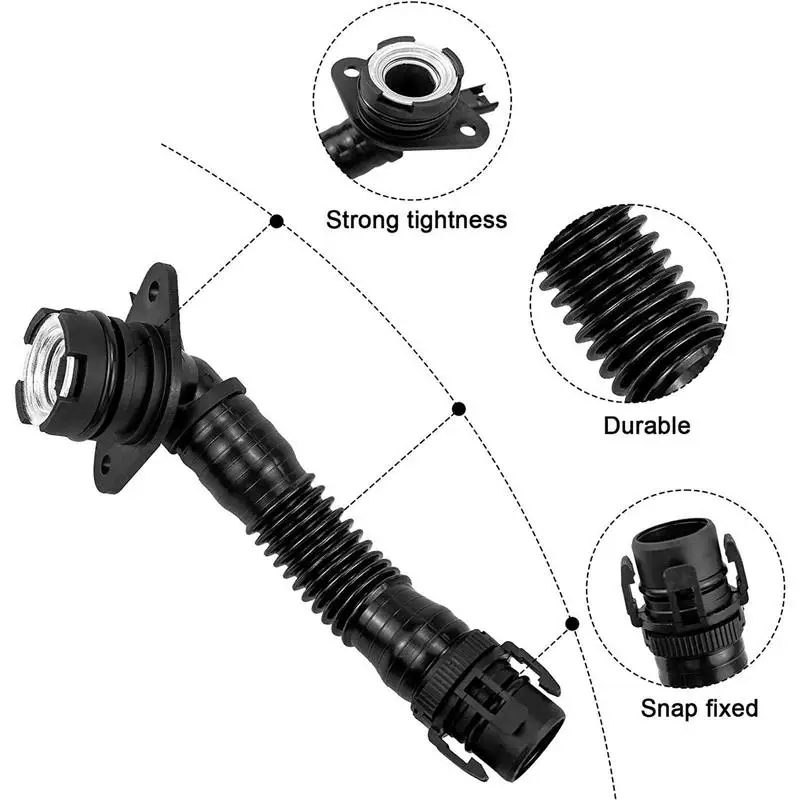 Strong tightness

Durable

Snap fixed