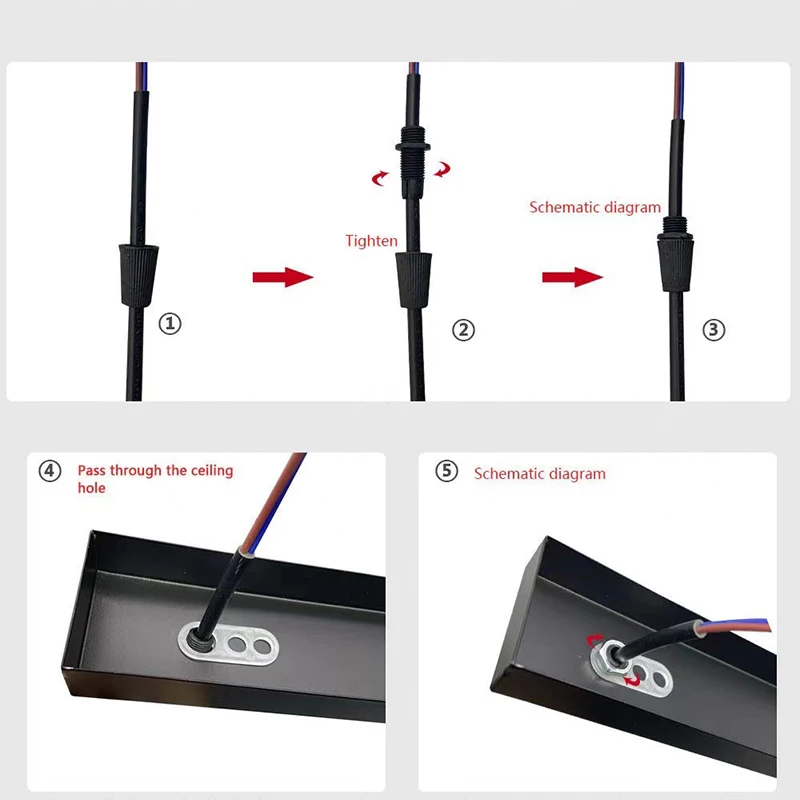 ①

Tighten

②

Schematic diagram

③

④ Pass through the ceiling hole

⑤ Schematic diagram