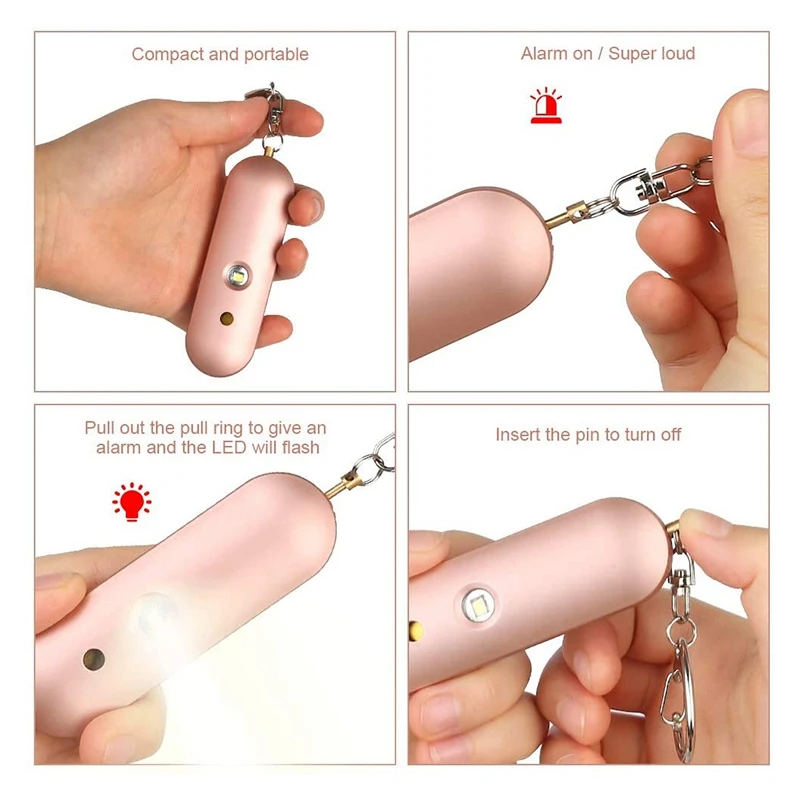 Compact and portable

Alarm on / Super loud

Pull out the pull ring to give an alarm and the LED will flash

Insert the pin to turn off