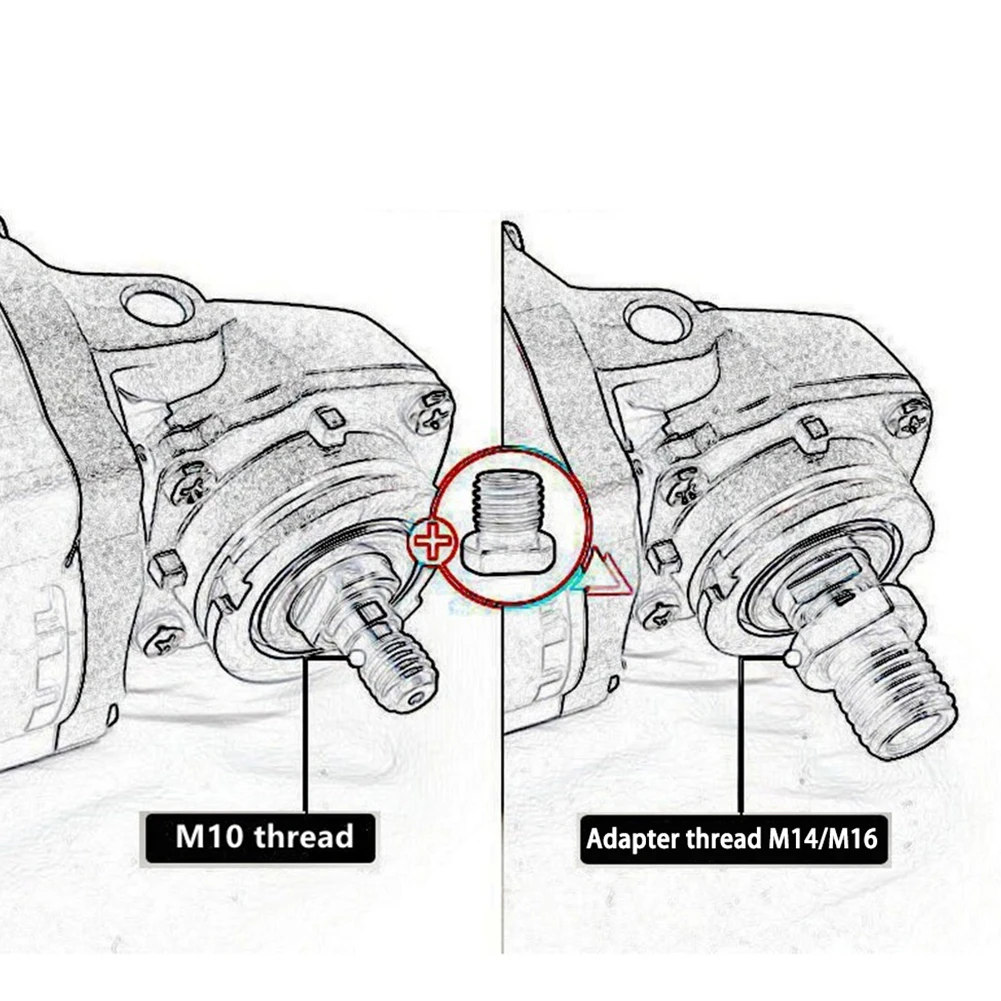 M10 thread

Adapter thread M14/M16