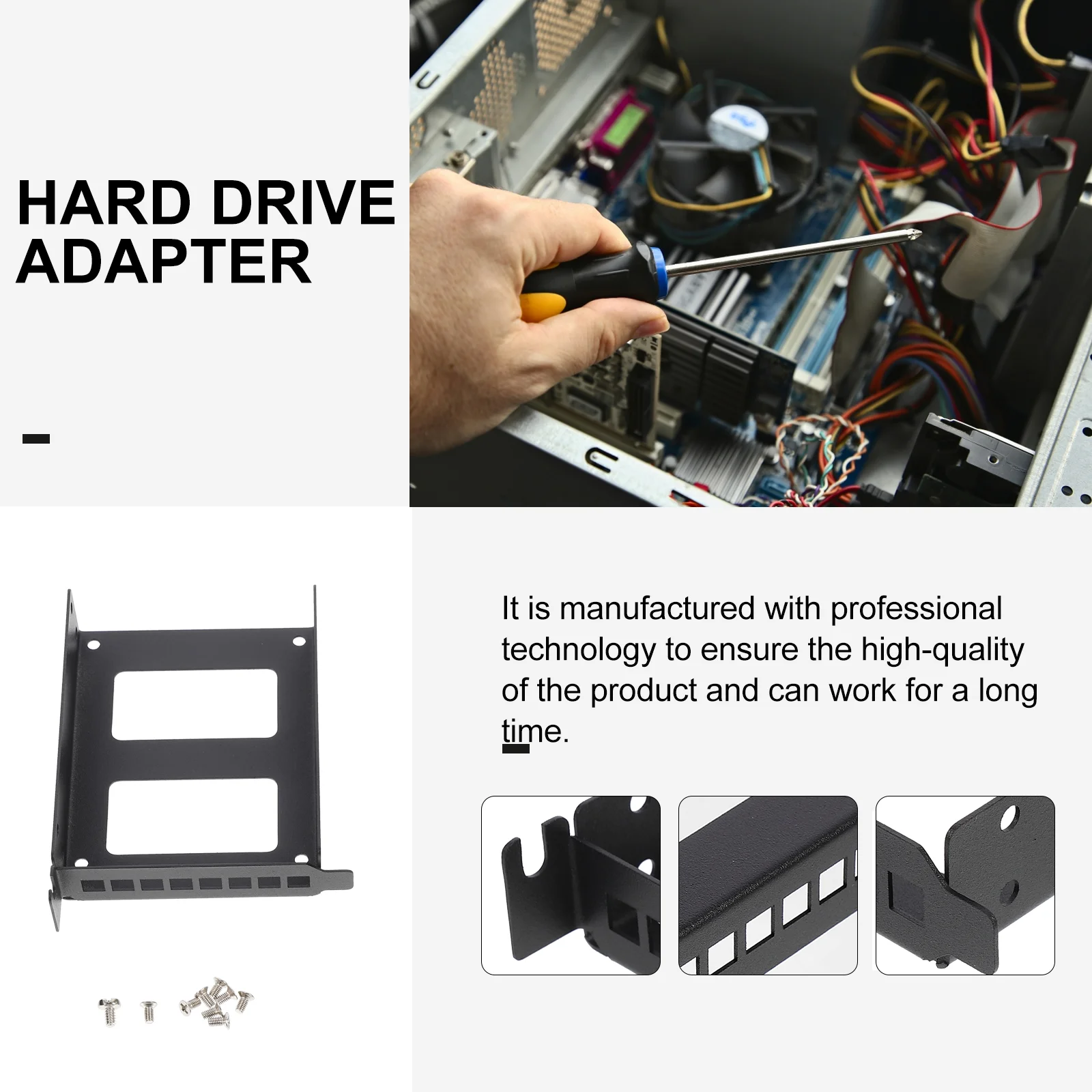 HARD DRIVE ADAPTER

It is manufactured with professional technology to ensure the high-quality of the product and can work for a long time.