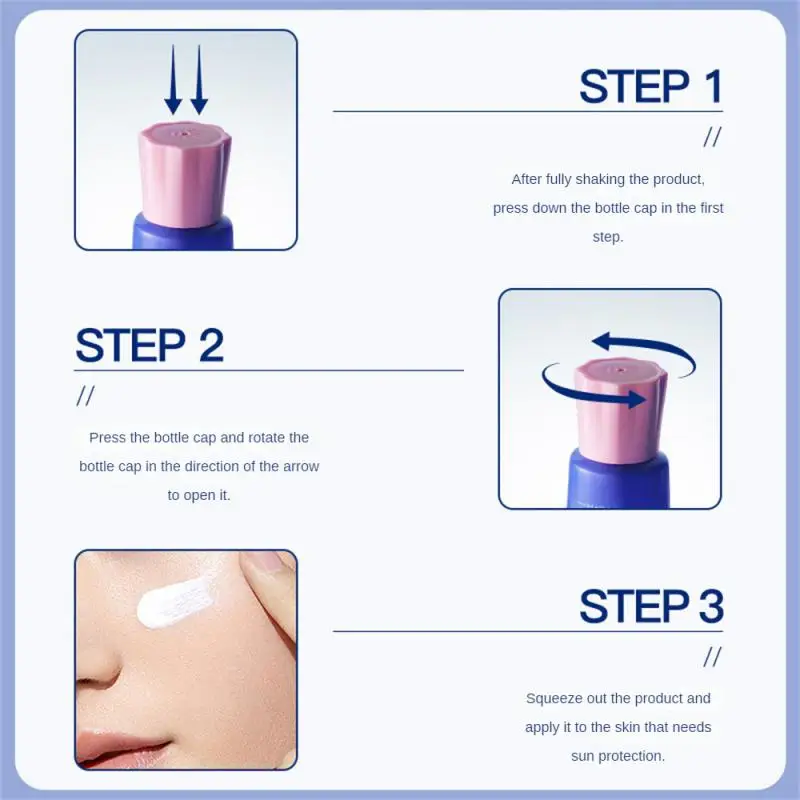 STEP 1

//

After fully shaking the product, press down the bottle cap in the first step.

STEP 2

//

Press the bottle cap and rotate the bottle cap in the direction of the arrow to open it.

STEP 3

//

Squeeze out the product and apply it to the skin that needs sun protection.