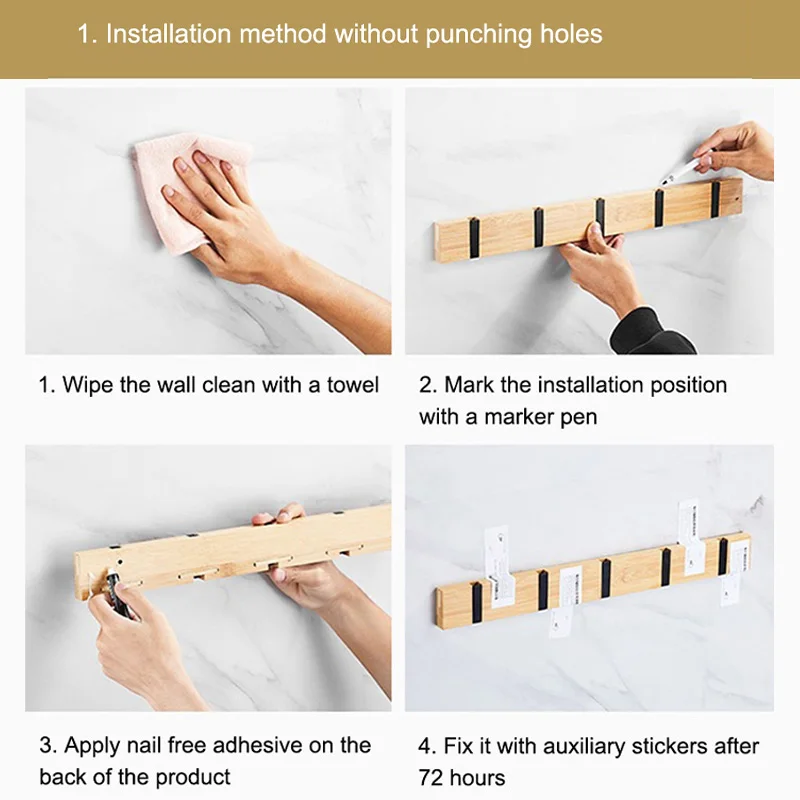 1. Installation method without punching holes

1. Wipe the wall clean with a towel

2. Mark the installation position with a marker pen

3. Apply nail free adhesive on the back of the product

4. Fix it with auxiliary stickers after 72 hours