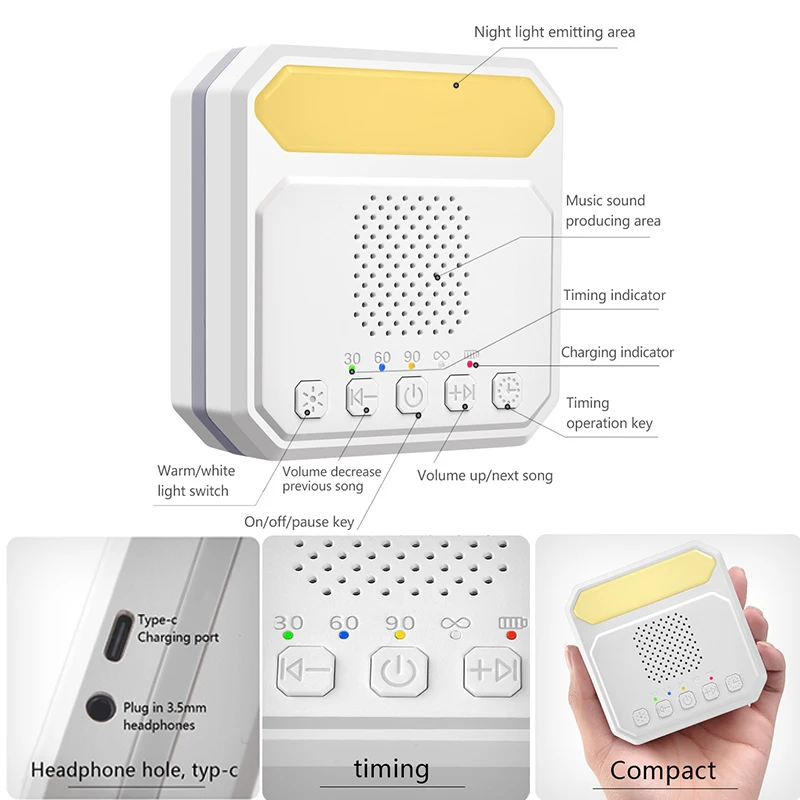 Night light emitting area

Music sound producing area

Timing indicator

Charging indicator

Timing operation key

30 60 90 ∞

Warm/white light switch

Volume decrease previous song

Volume up/next song

On/off/pause key

Type-c Charging port

Plug in 3.5mm headphones

Headphone hole, typ-c

30 60 90 ∞

timing

Compact