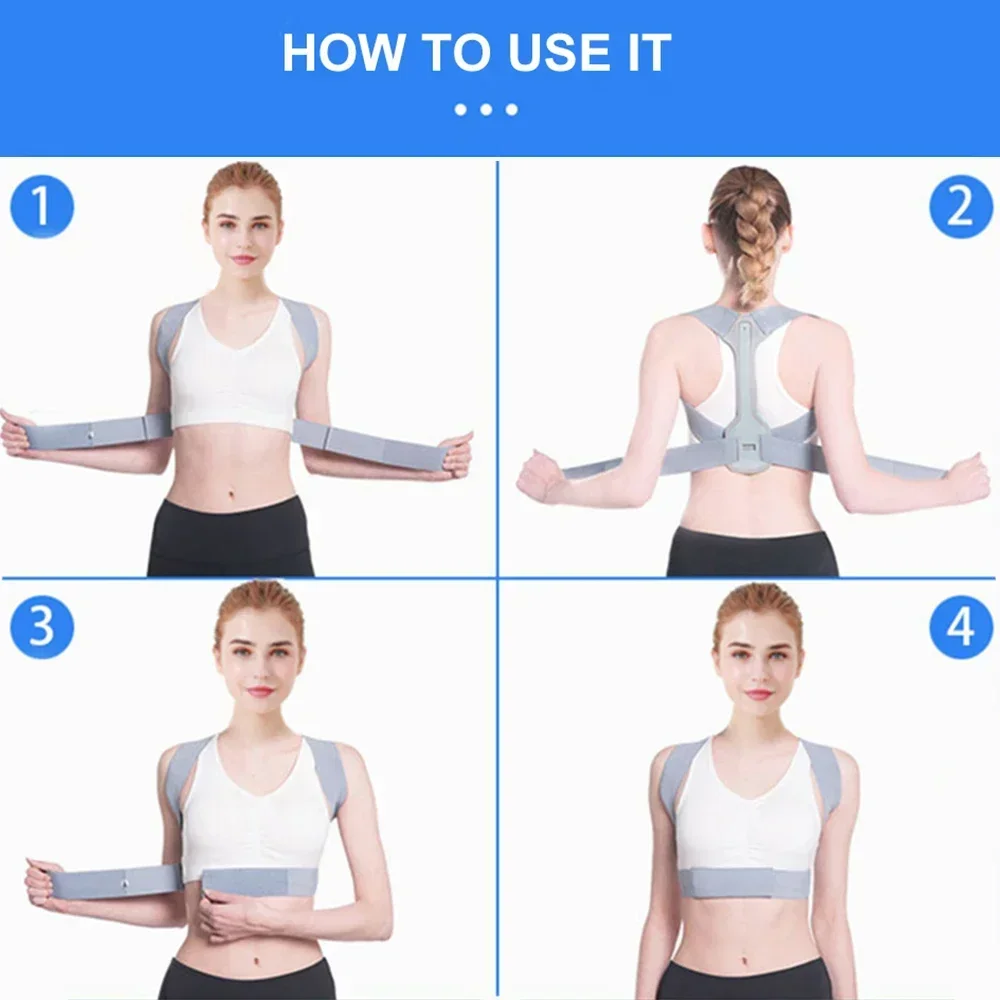 HOW TO USE IT

1

2

3

4