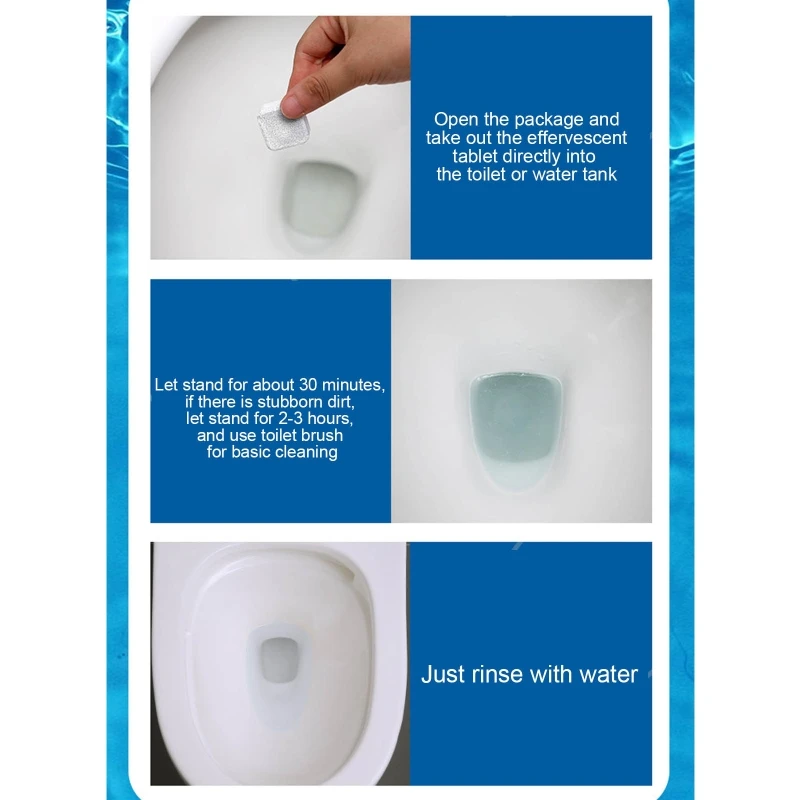 Open the package and take out the effervescent tablet directly into the toilet or water tank

Let stand for about 30 minutes, if there is stubborn dirt, let stand for 2-3 hours, and use toilet brush for basic cleaning

Just rinse with water