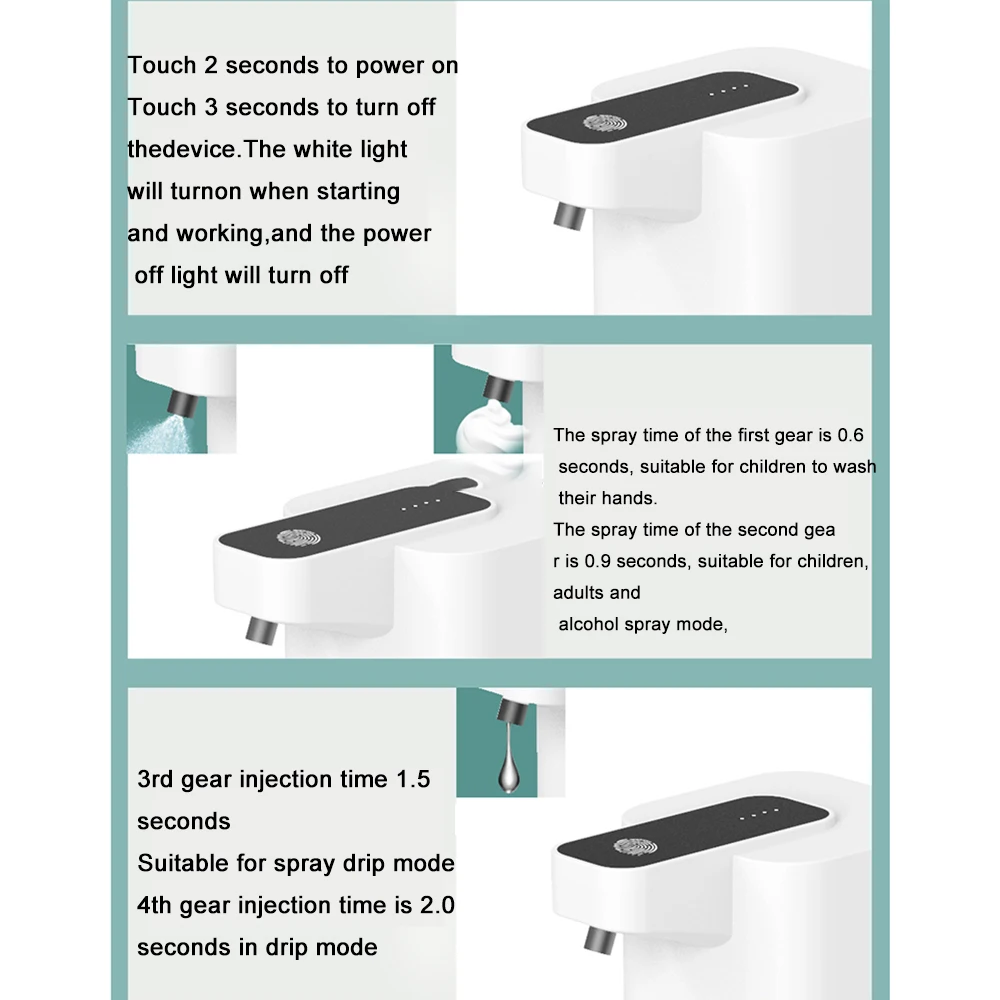 Touch 2 seconds to power on
Touch 3 seconds to turn off
thedevice.The white light
will turnon when starting
and working,and the power
off light will turn off

The spray time of the first gear is 0.6
seconds, suitable for children to wash
their hands.
The spray time of the second gea
r is 0.9 seconds, suitable for children,
adults and
alcohol spray mode,

3rd gear injection time 1.5
seconds
Suitable for spray drip mode
4th gear injection time is 2.0
seconds in drip mode