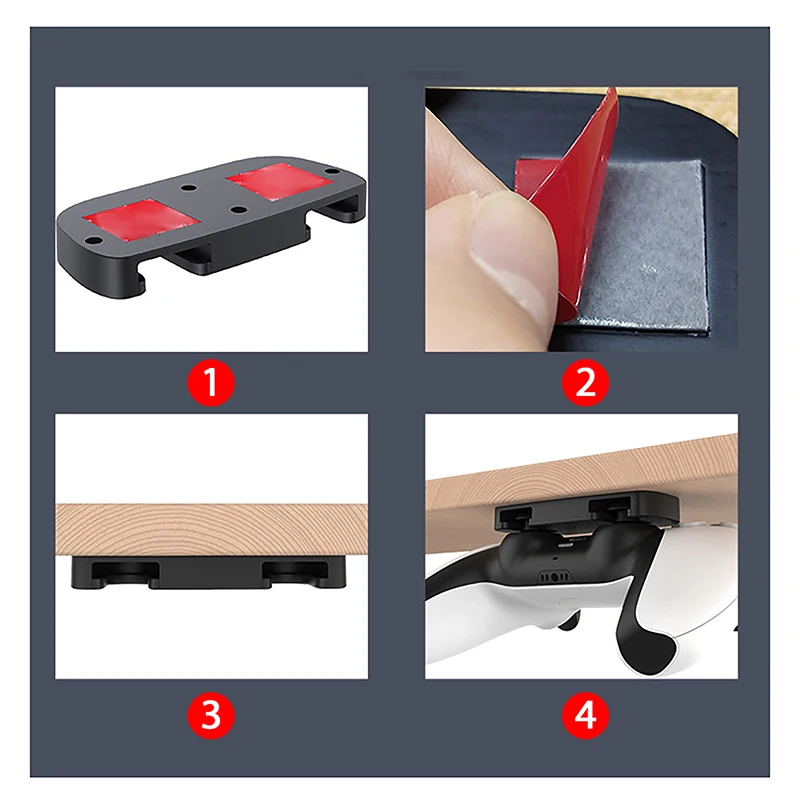 1

2

3

4