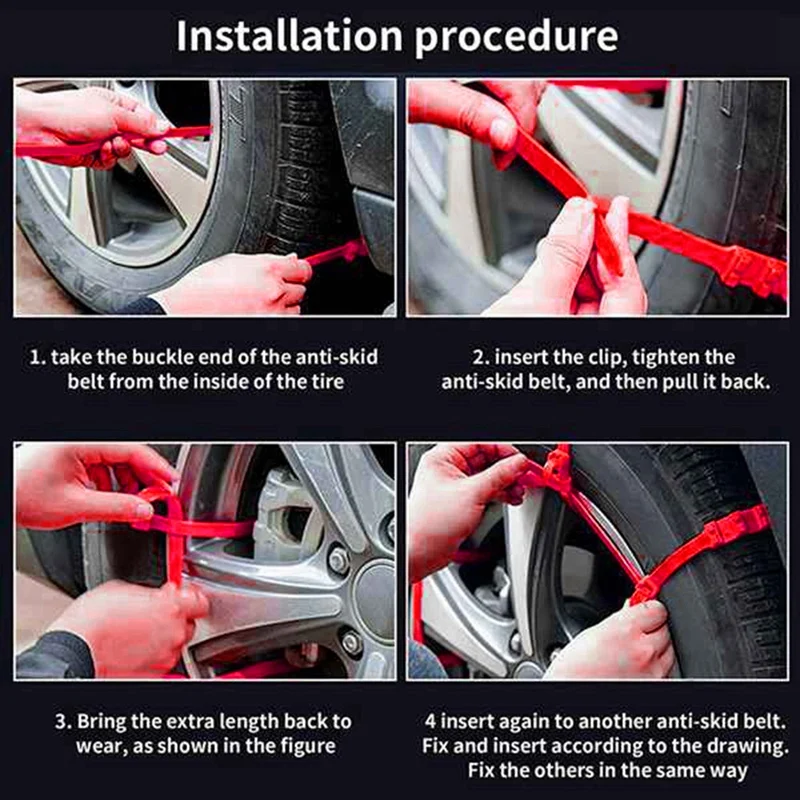 Installation procedure

1. take the buckle end of the anti-skid belt from the inside of the tire

2. insert the clip, tighten the anti-skid belt, and then pull it back.

3. Bring the extra length back to wear, as shown in the figure

4 insert again to another anti-skid belt. Fix and insert according to the drawing. Fix the others in the same way