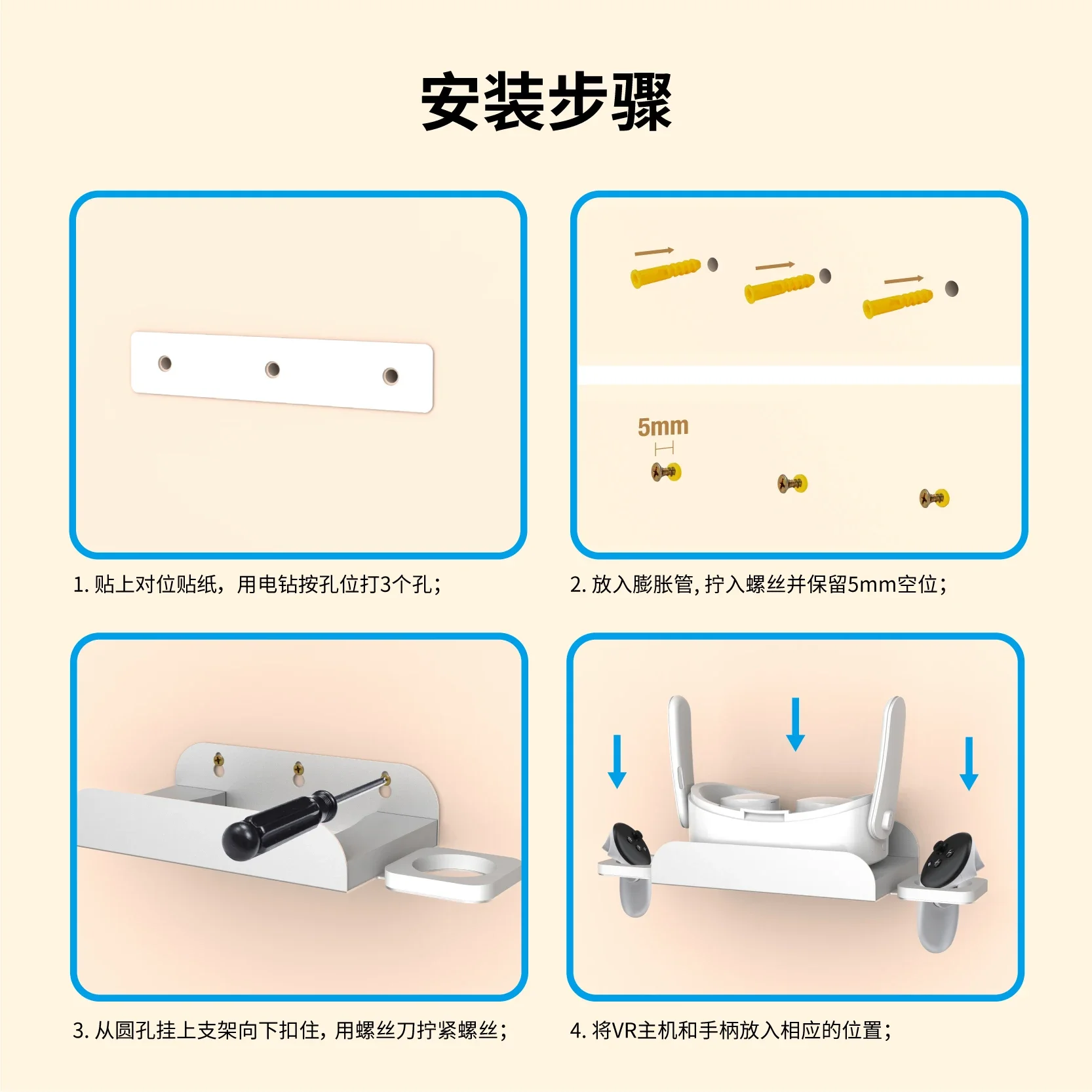 安装步骤

1. 贴上对位贴纸，用电钻按孔位打3个孔；

5mm

2. 放入膨胀管，拧入螺丝并保留5mm空位；

3. 从圆孔挂上支架向下扣住，用螺丝刀拧紧螺丝；

4. 将VR主机和手柄放入相应的位置；