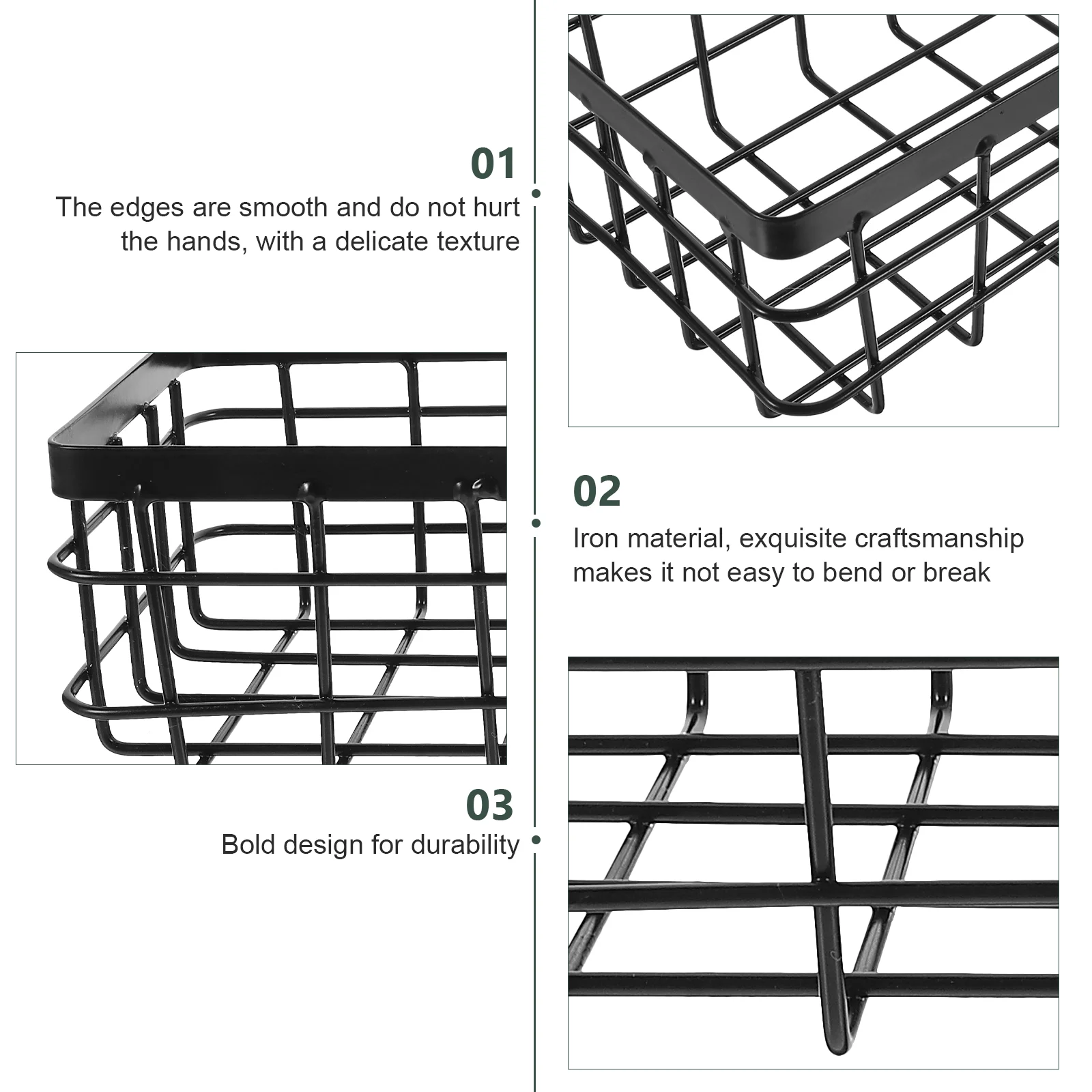 01
The edges are smooth and do not hurt the hands, with a delicate texture

02
Iron material, exquisite craftsmanship makes it not easy to bend or break

03
Bold design for durability