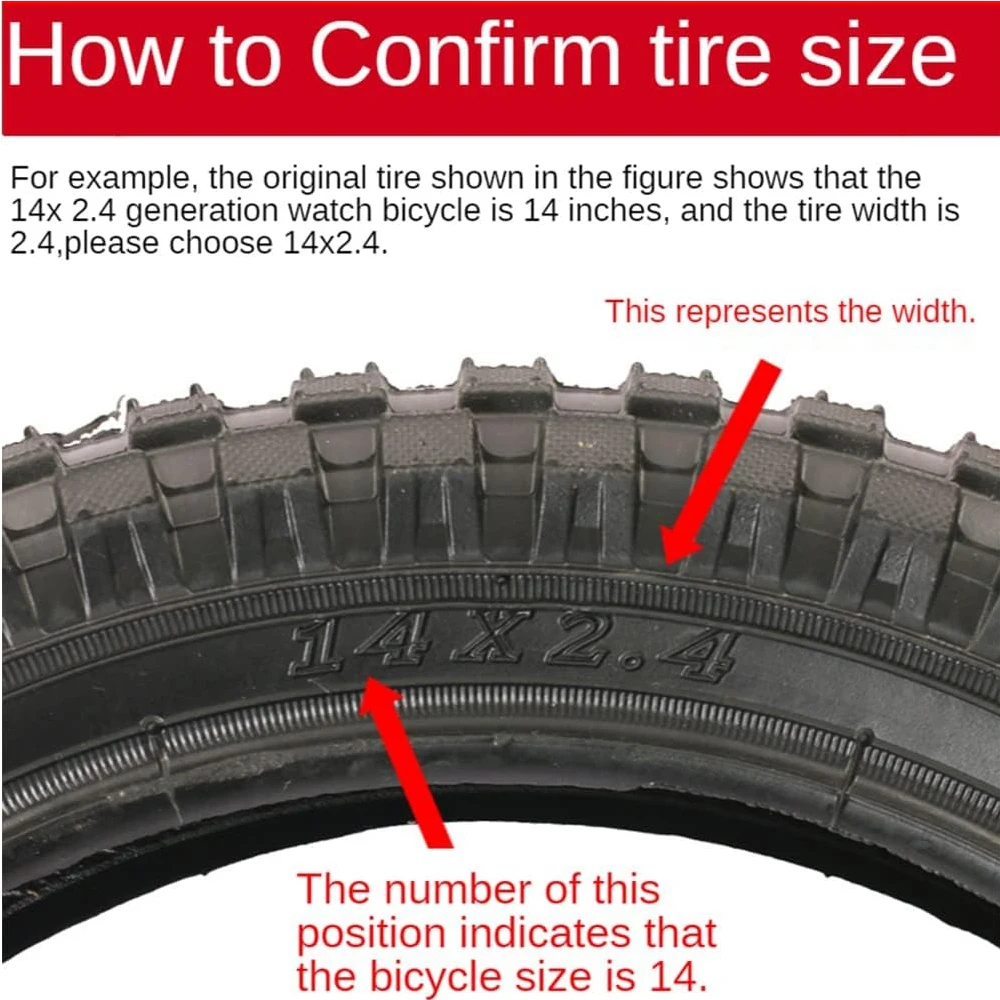 How to Confirm tire size

For example, the original tire shown in the figure shows that the 14x 2.4 generation watch bicycle is 14 inches, and the tire width is 2.4,please choose 14x2.4.

This represents the width.

14 X 2.4

The number of this position indicates that the bicycle size is 14.