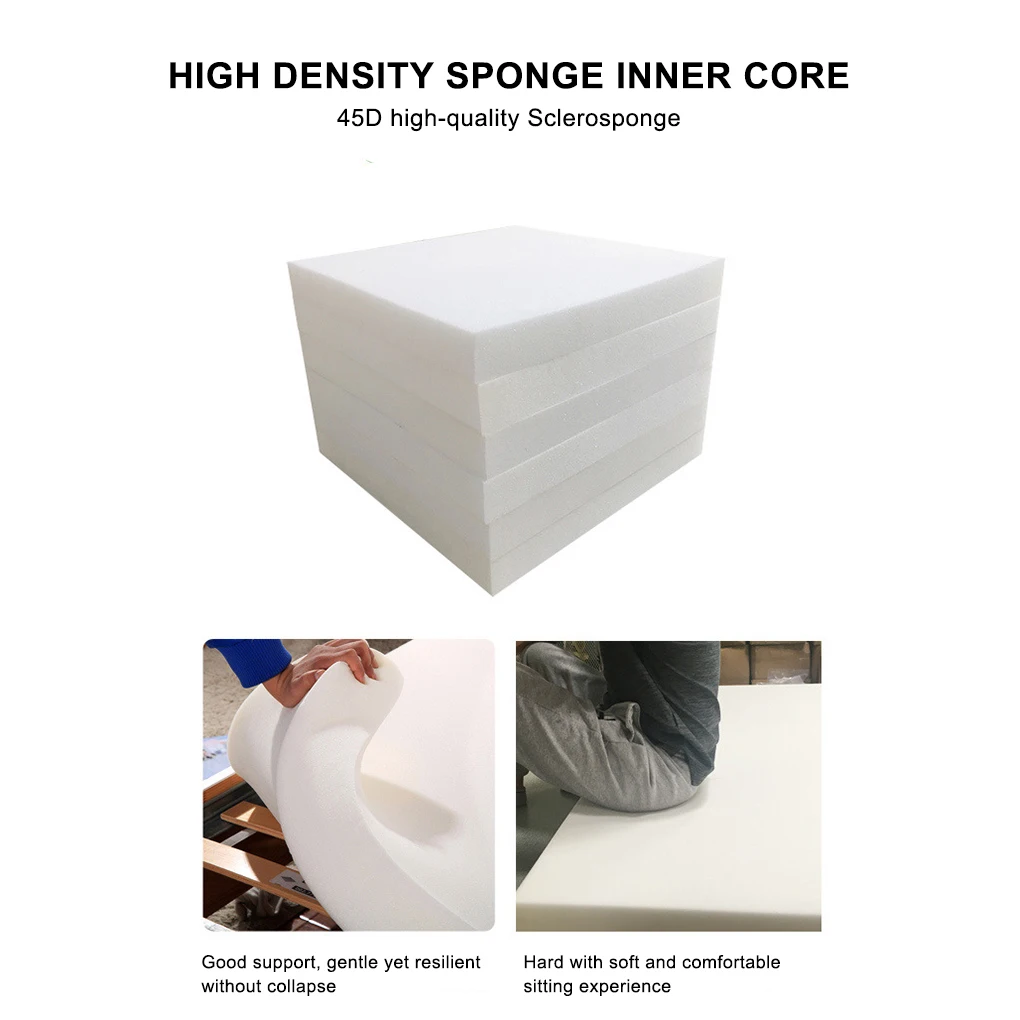 HIGH DENSITY SPONGE INNER CORE

45D high-quality Sclerosponge

Good support, gentle yet resilient without collapse

Hard with soft and comfortable sitting experience