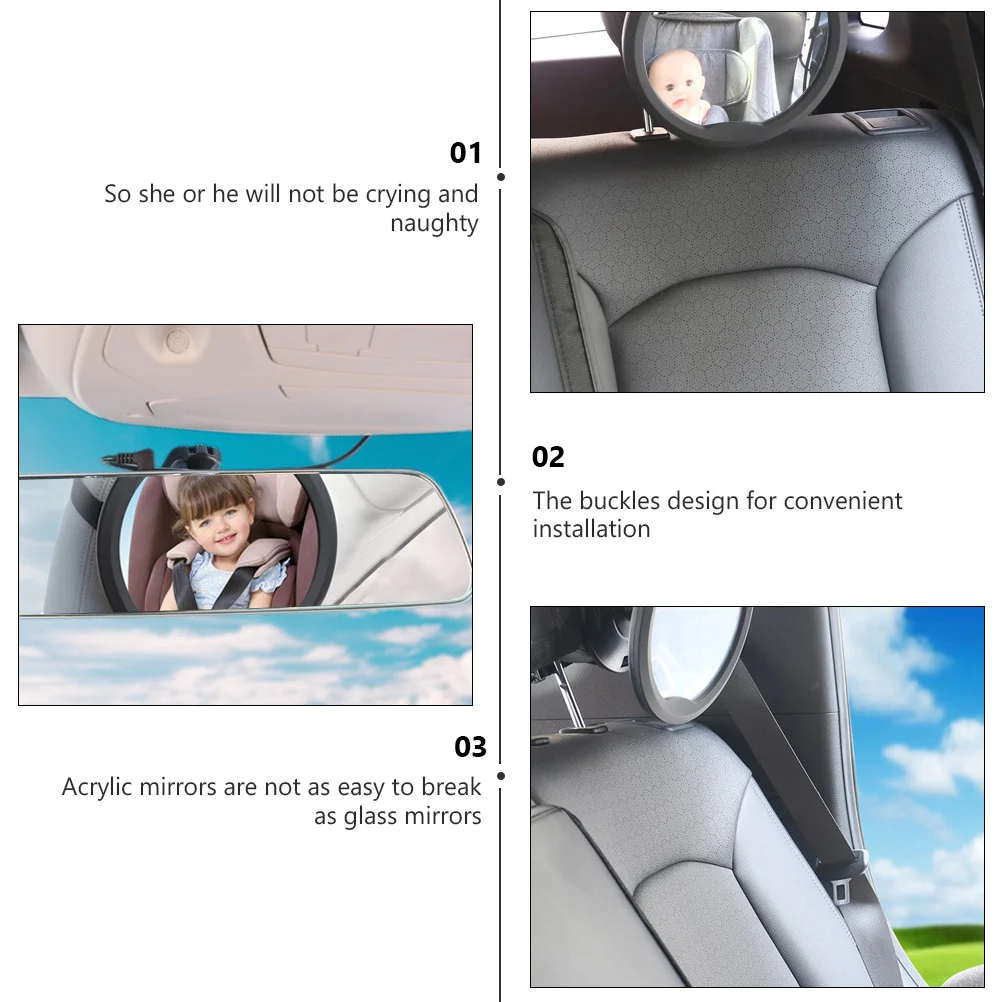 01
So she or he will not be crying and naughty

02
The buckles design for convenient installation

03
Acrylic mirrors are not as easy to break as glass mirrors