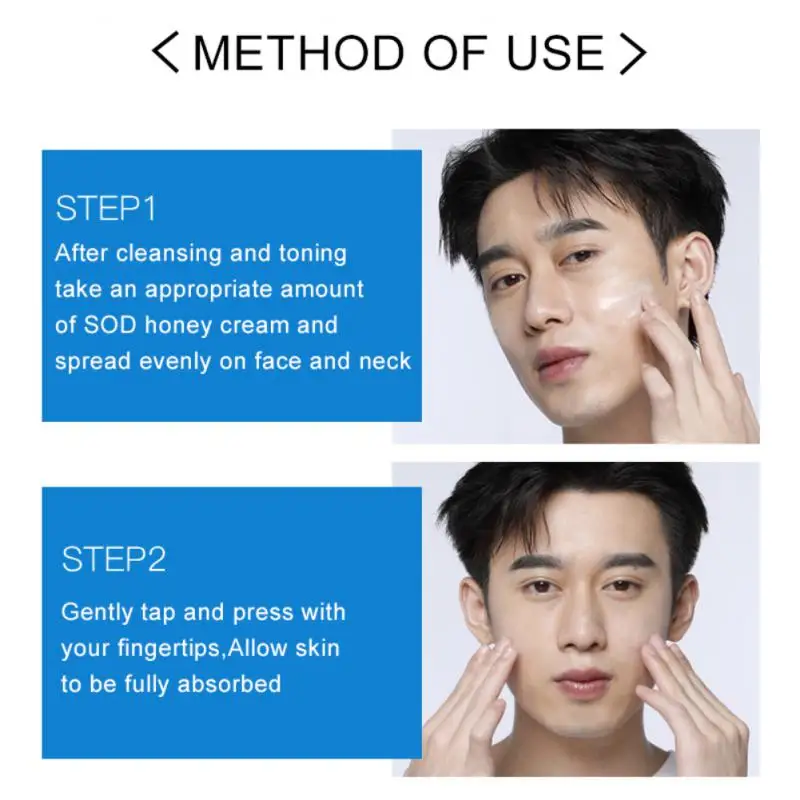 < METHOD OF USE >

STEP1
After cleansing and toning take an appropriate amount of SOD honey cream and spread evenly on face and neck

STEP2
Gently tap and press with your fingertips,Allow skin to be fully absorbed