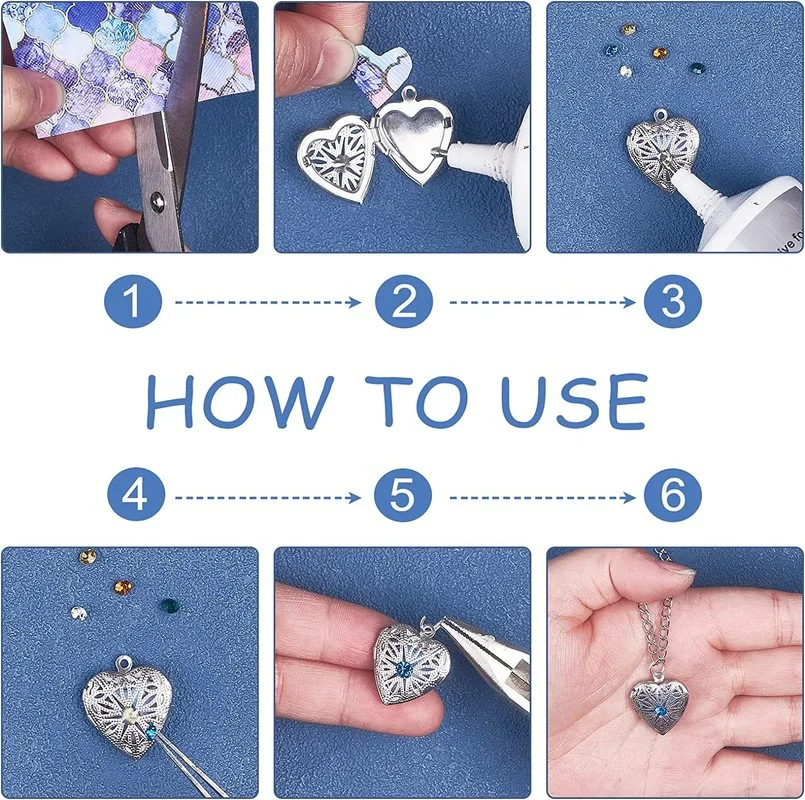 1
2
3

HOW TO USE

4
5
6