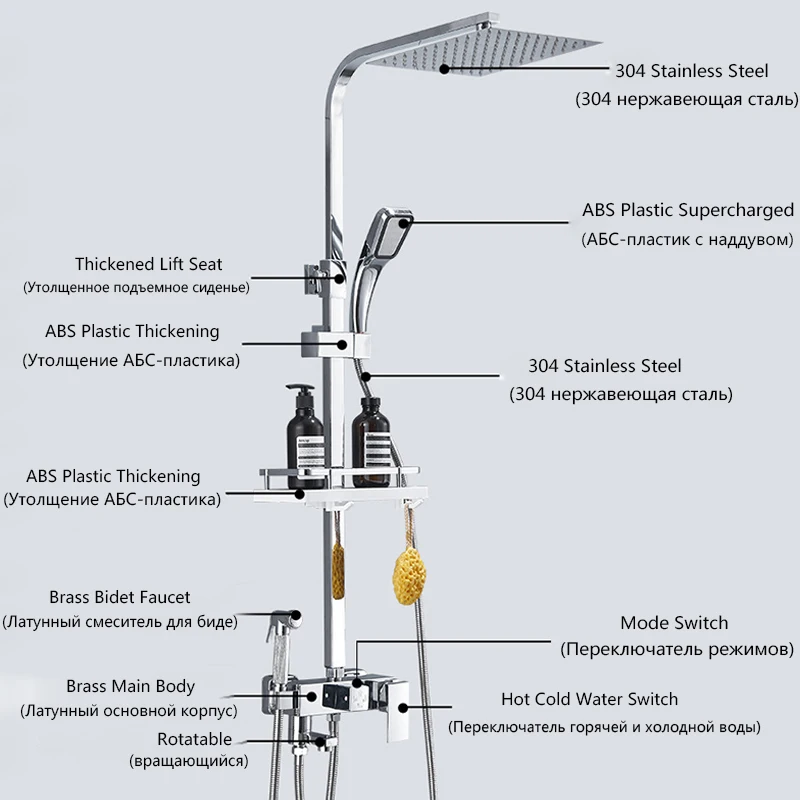 304 Stainless Steel
(304 нержавеющая сталь)

ABS Plastic Supercharged
(АБС-пластик с наддувом)

Thickened Lift Seat
(Утолщенное подъемное сиденье)

ABS Plastic Thickening
(Утолщение АБС-пластика)

304 Stainless Steel
(304 нержавеющая сталь)

ABS Plastic Thickening
(Утолщение АБС-пластика)

Brass Bidet Faucet
(Латунный смеситель для биде)

Mode Switch
(Переключатель режимов)

Brass Main Body
(Латунный основной корпус)

Hot Cold Water Switch
(Переключатель горячей и холодной воды)

Rotatable
(вращающийся)