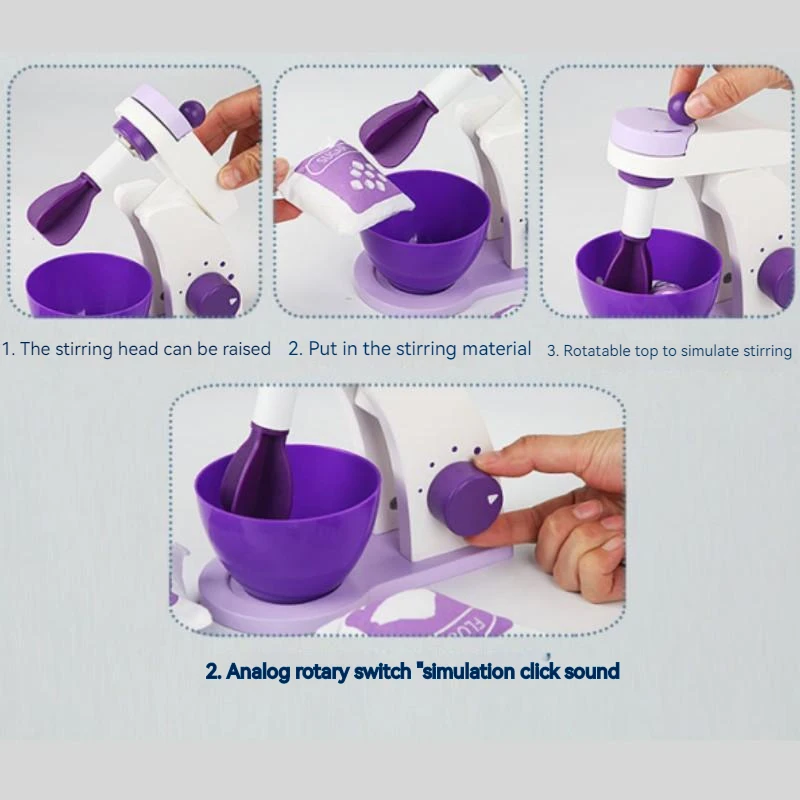 SUGAR

1. The stirring head can be raised

2. Put in the stirring material

3. Rotatable top to simulate stirring

FLOUR

2. Analog rotary switch "simulation click sound