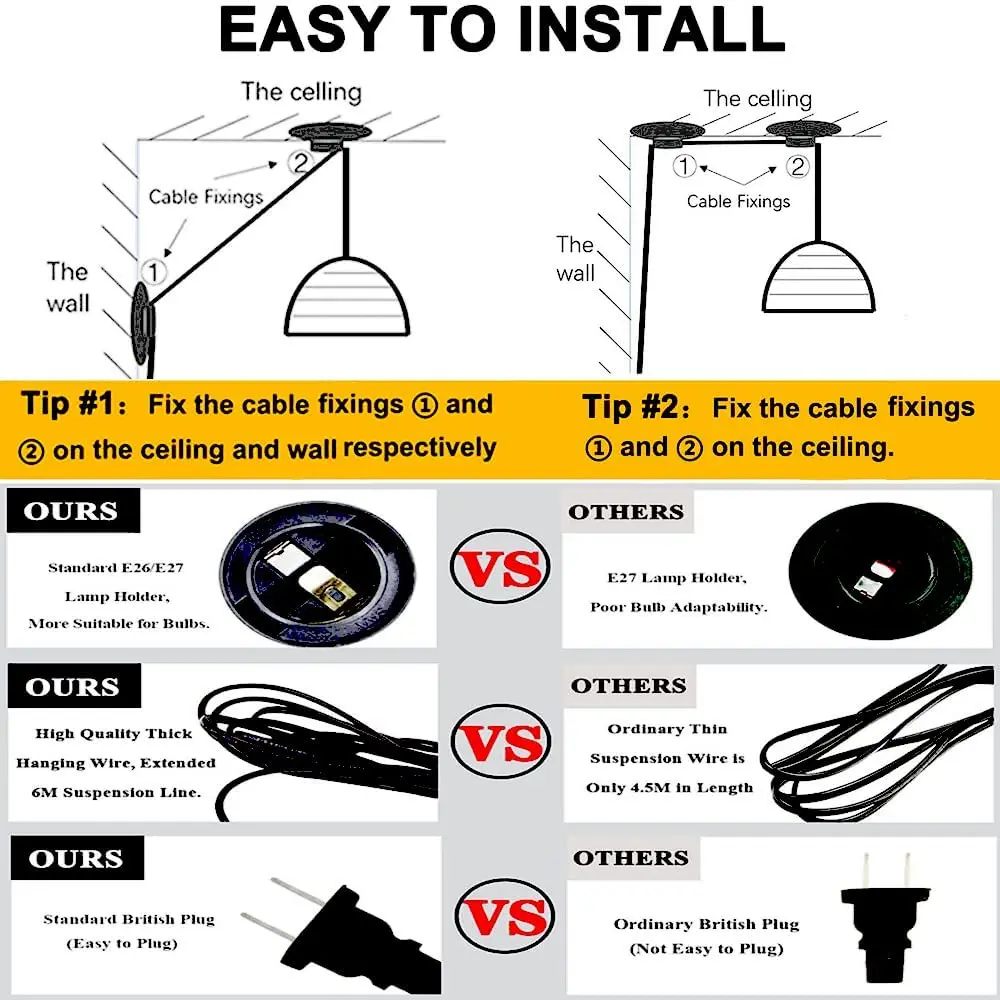 EASY TO INSTALL

The celling

②

Cable Fixings

①

The wall

The celling

①

②

Cable Fixings

The wall

Tip #1: Fix the cable fixings ① and ② on the ceiling and wall respectively

Tip #2: Fix the cable fixings ① and ② on the ceiling.

OURS

Standard E26/E27 Lamp Holder, More Suitable for Bulbs.

VS

OTHERS

E27 Lamp Holder, Poor Bulb Adaptability.

OURS

High Quality Thick Hanging Wire, Extended 6M Suspension Line.

VS

OTHERS

Ordinary Thin Suspension Wire is Only 4.5M in Length

OURS

Standard British Plug (Easy to Plug)

VS

OTHERS

Ordinary British Plug (Not Easy to Plug)