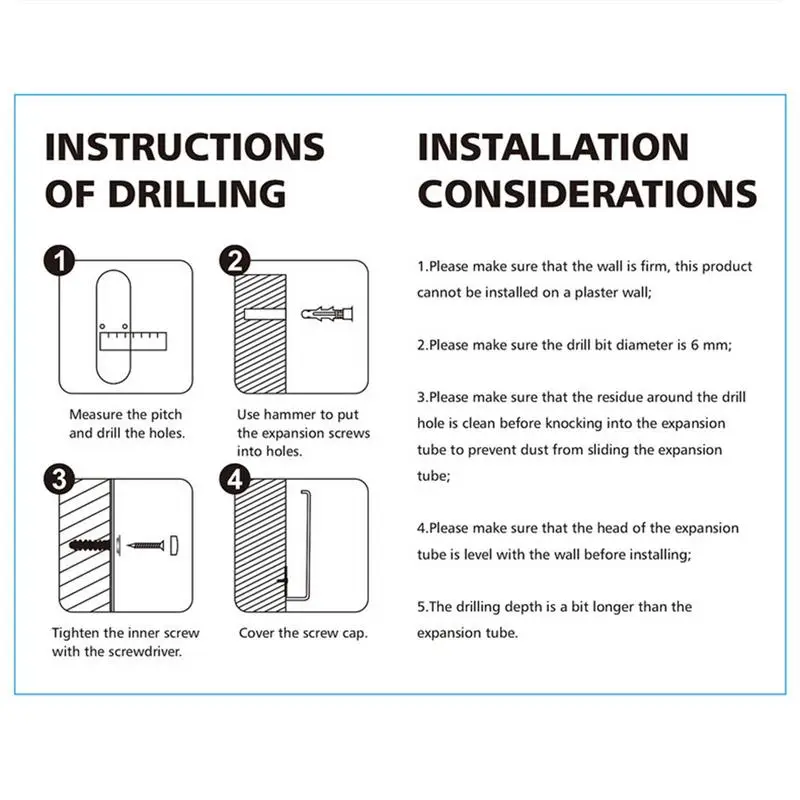 INSTRUCTIONS OF DRILLING

1
Measure the pitch and drill the holes.

2
Use hammer to put the expansion screws into holes.

3
Tighten the inner screw with the screwdriver.

4
Cover the screw cap.

INSTALLATION CONSIDERATIONS

1.Please make sure that the wall is firm, this product cannot be installed on a plaster wall;

2.Please make sure the drill bit diameter is 6 mm;

3.Please make sure that the residue around the drill hole is clean before knocking into the expansion tube to prevent dust from sliding the expansion tube;

4.Please make sure that the head of the expansion tube is level with the wall before installing;

5.The drilling depth is a bit longer than the expansion tube.