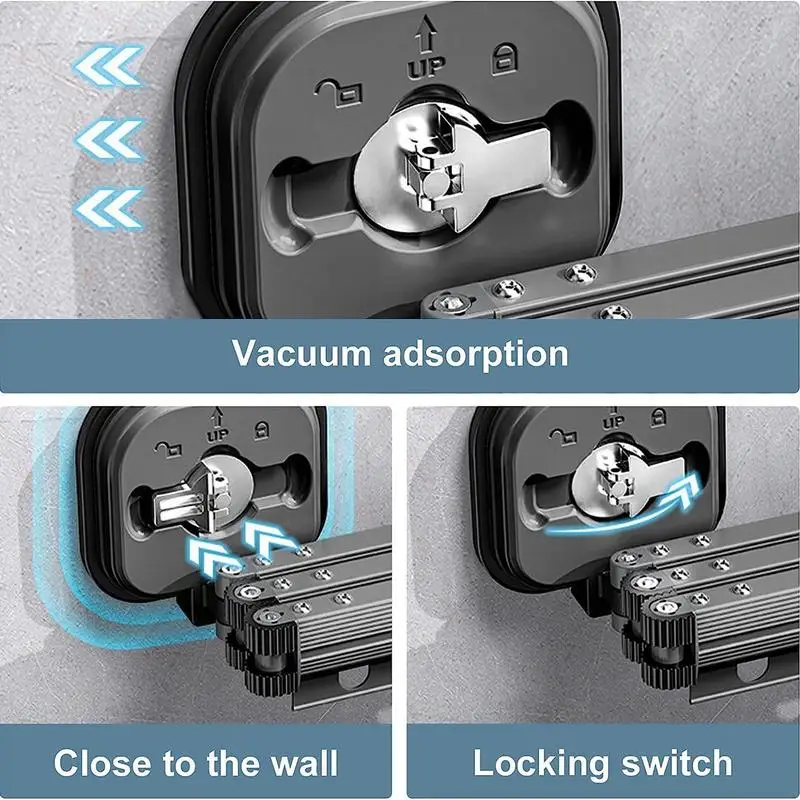 UP

Vacuum adsorption

UP

UP

Close to the wall

Locking switch