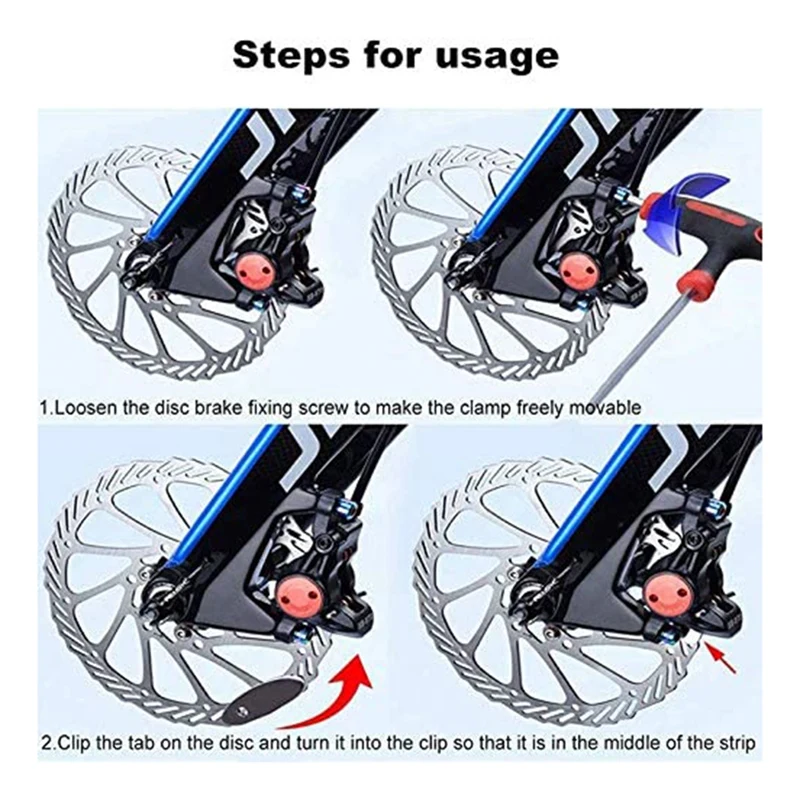 Steps for usage

1.Loosen the disc brake fixing screw to make the clamp freely movable

2.Clip the tab on the disc and turn it into the clip so that it is in the middle of the strip