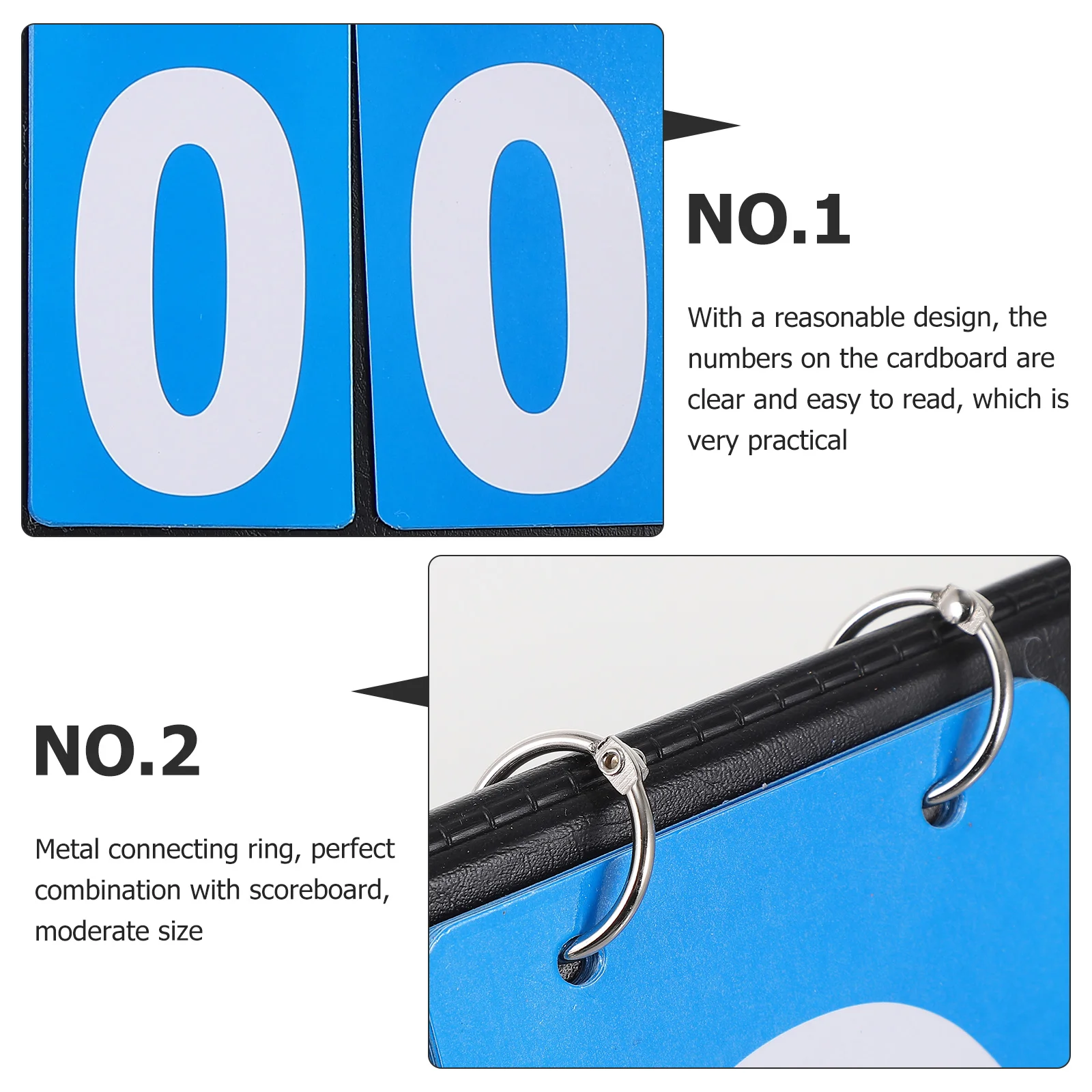 00

NO.1

With a reasonable design, the numbers on the cardboard are clear and easy to read, which is very practical

NO.2

Metal connecting ring, perfect combination with scoreboard, moderate size