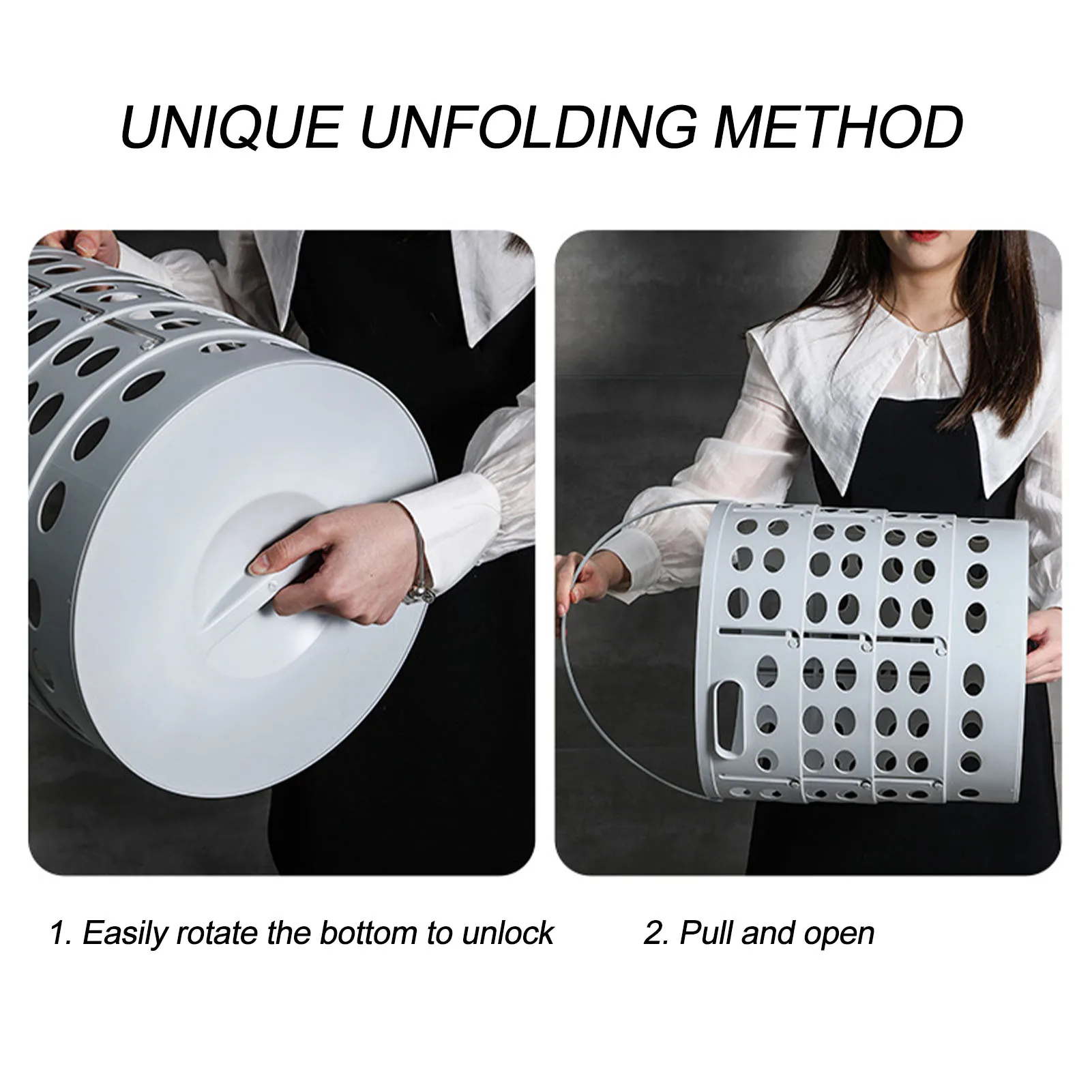 UNIQUE UNFOLDING METHOD

1. Easily rotate the bottom to unlock

2. Pull and open