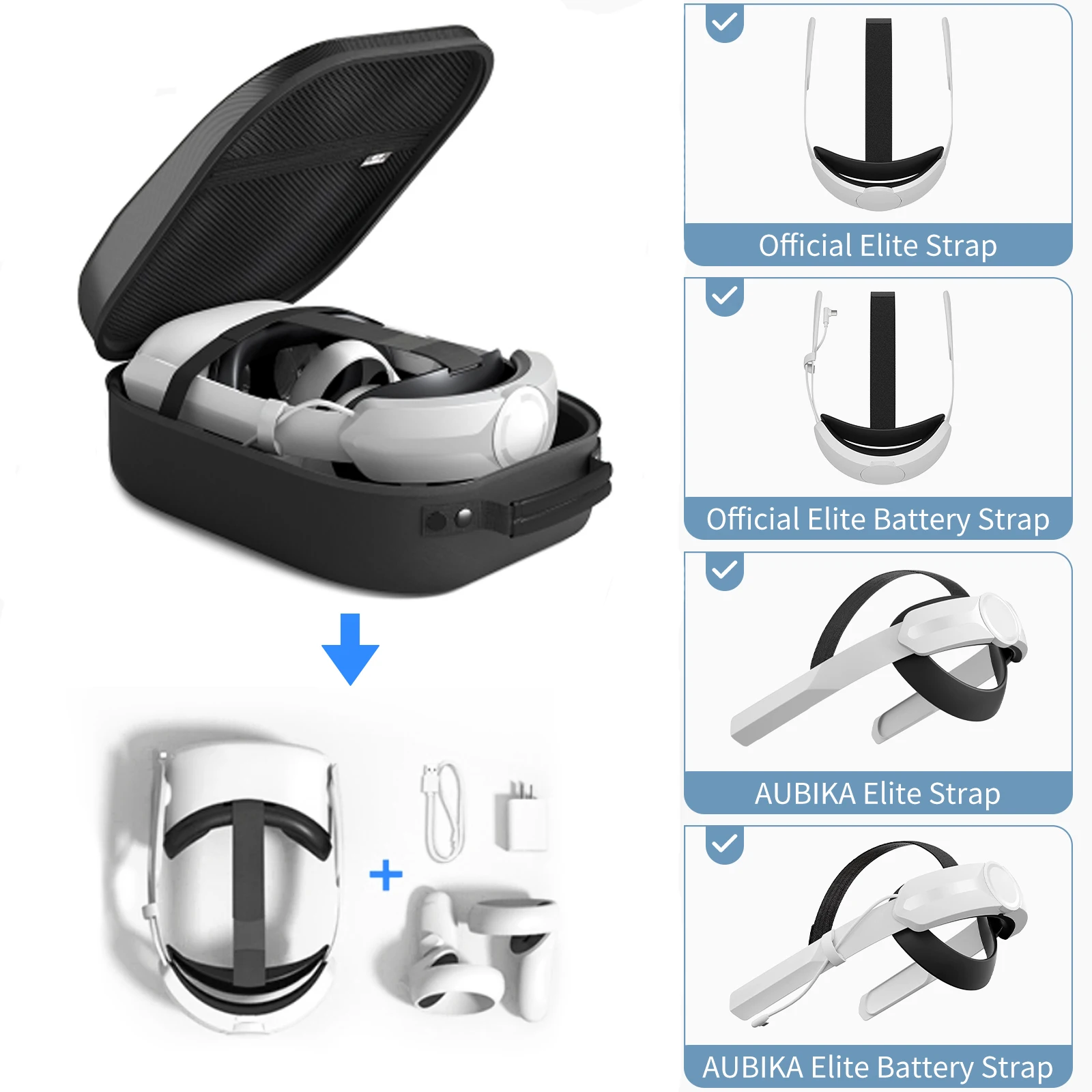 Official Elite Strap

Official Elite Battery Strap

AUBIKA Elite Strap

AUBIKA Elite Battery Strap