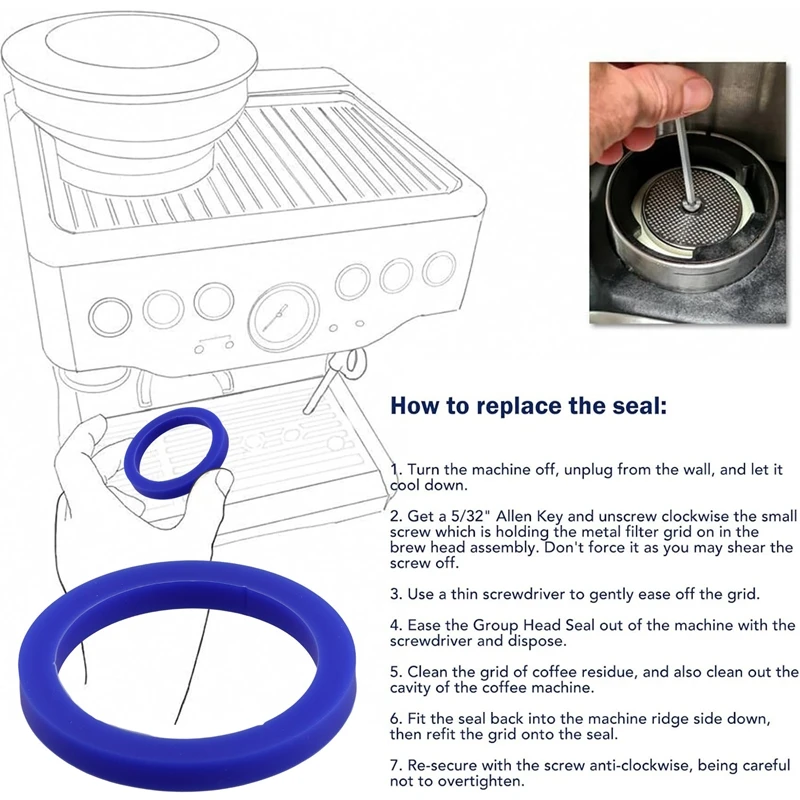 How to replace the seal:

1. Turn the machine off, unplug from the wall, and let it cool down.

2. Get a 5/32" Allen Key and unscrew clockwise the small screw which is holding the metal filter grid on in the brew head assembly. Don't force it as you may shear the screw off.

3. Use a thin screwdriver to gently ease off the grid.

4. Ease the Group Head Seal out of the machine with the screwdriver and dispose.

5. Clean the grid of coffee residue, and also clean out the cavity of the coffee machine.

6. Fit the seal back into the machine ridge side down, then refit the grid onto the seal.

7. Re-secure with the screw anti-clockwise, being careful not to overtighten.