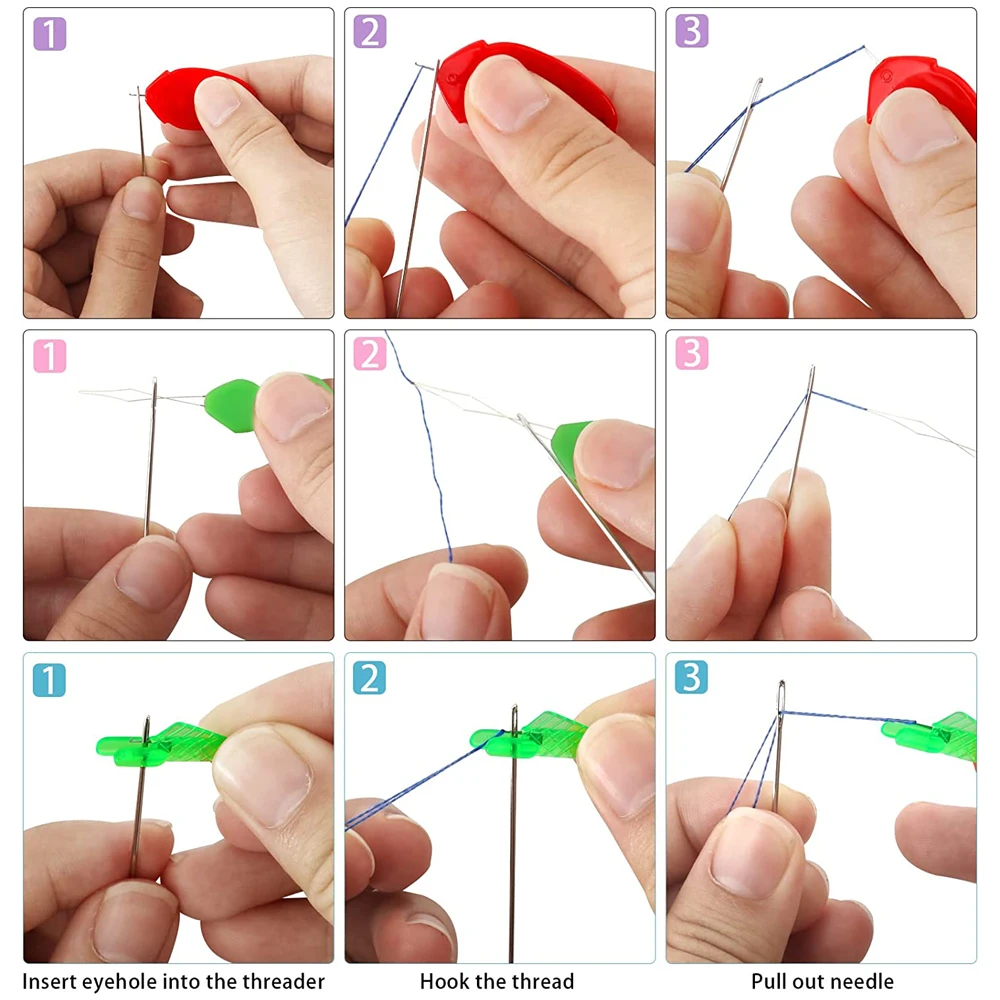 1

2

3

1

2

3

1

2

3

Insert eyehole into the threader

Hook the thread

Pull out needle