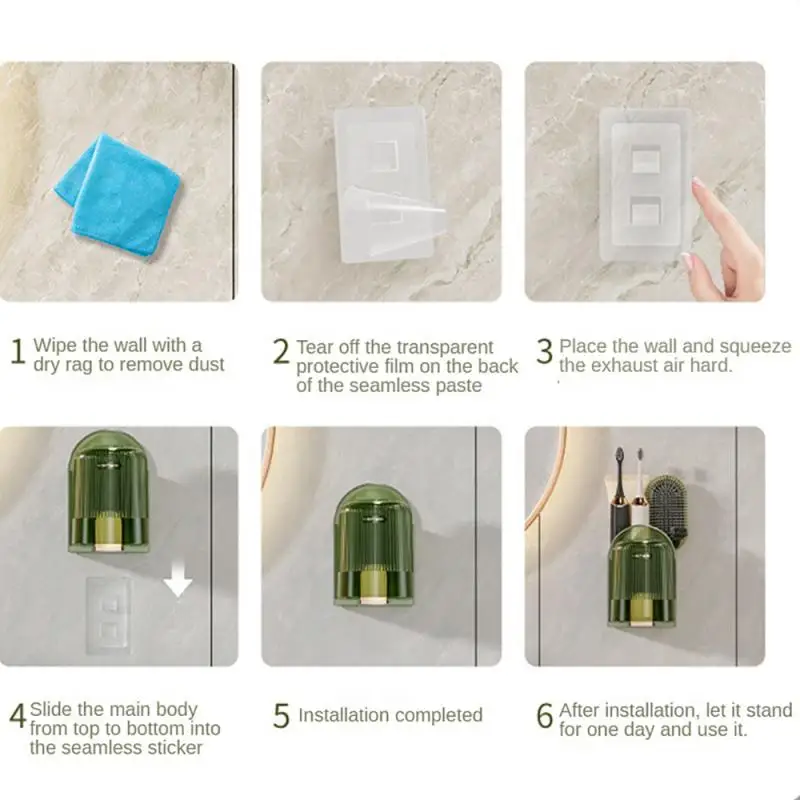 1 Wipe the wall with a dry rag to remove dust

2 Tear off the transparent protective film on the back of the seamless paste

3 Place the wall and squeeze the exhaust air hard.

4 Slide the main body from top to bottom into the seamless sticker

5 Installation completed

6 After installation, let it stand for one day and use it.