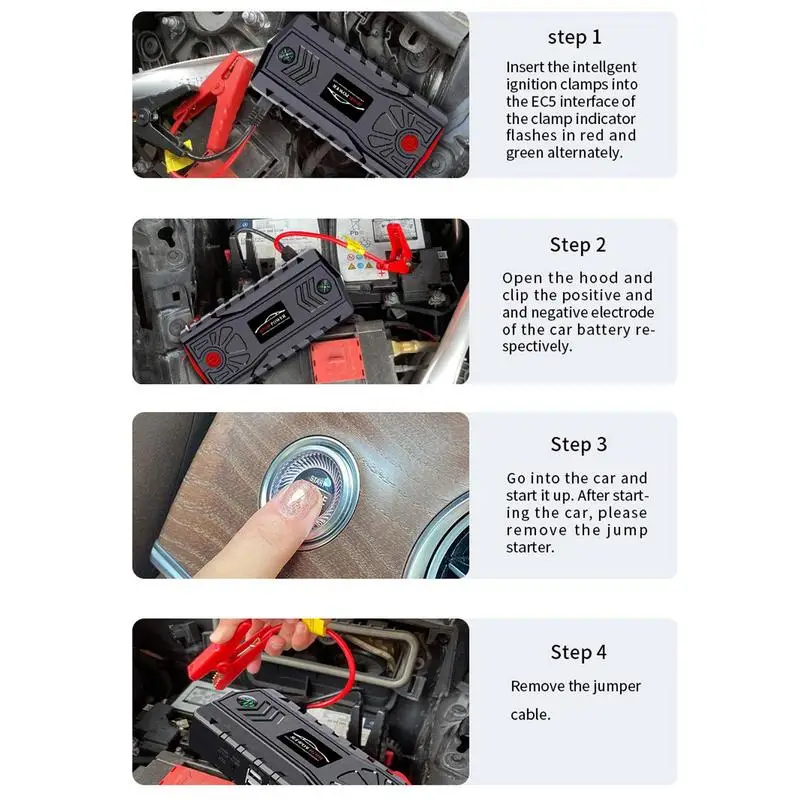 step 1

Insert the intellgent ignition clamps into the EC5 interface of the clamp indicator flashes in red and green alternately.

Step 2

Open the hood and clip the positive and and negative electrode of the car battery respectively.

Step 3

Go into the car and start it up. After starting the car, please remove the jump starter.

Step 4

Remove the jumper cable.