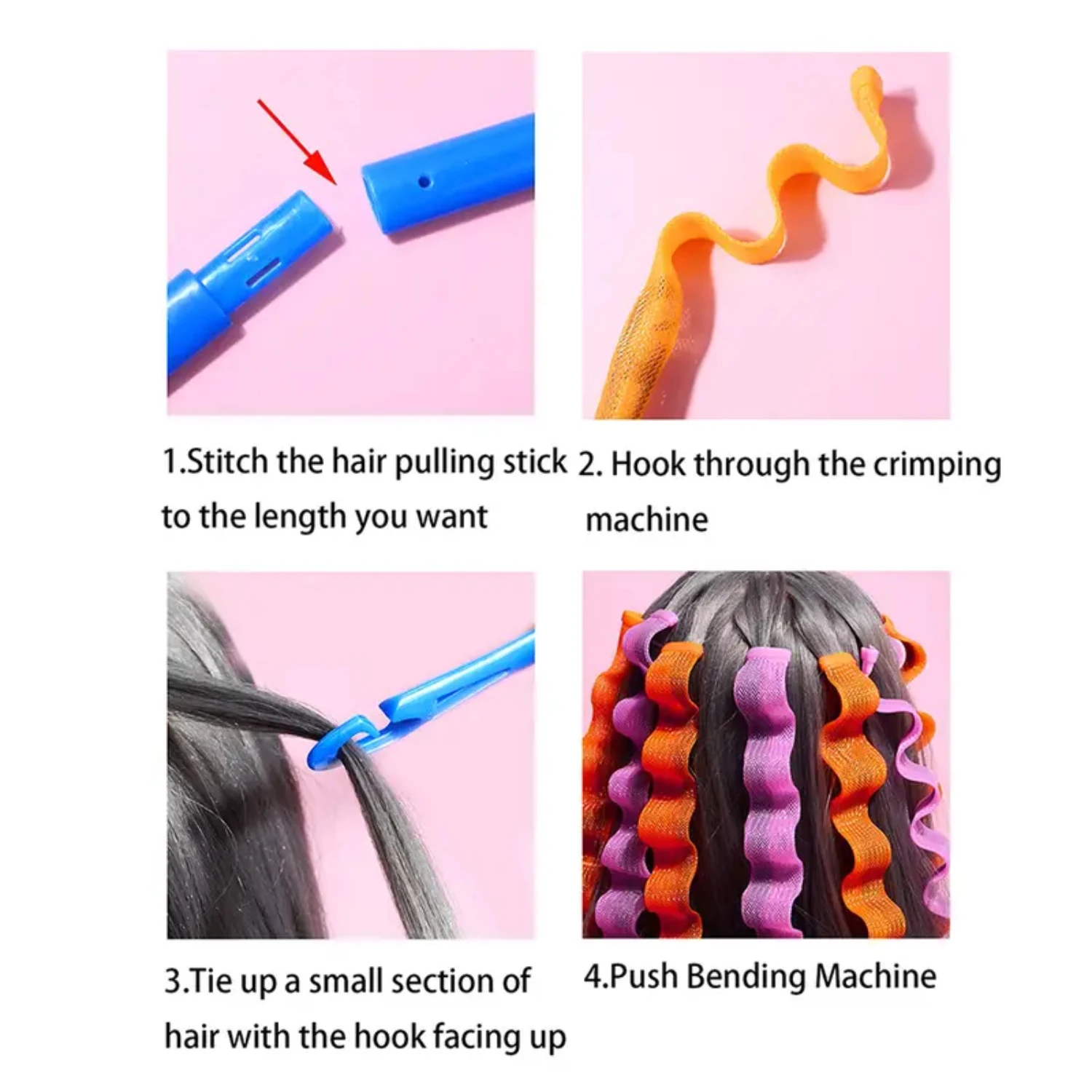 1.Stitch the hair pulling stick to the length you want

2. Hook through the crimping machine

3.Tie up a small section of hair with the hook facing up

4.Push Bending Machine